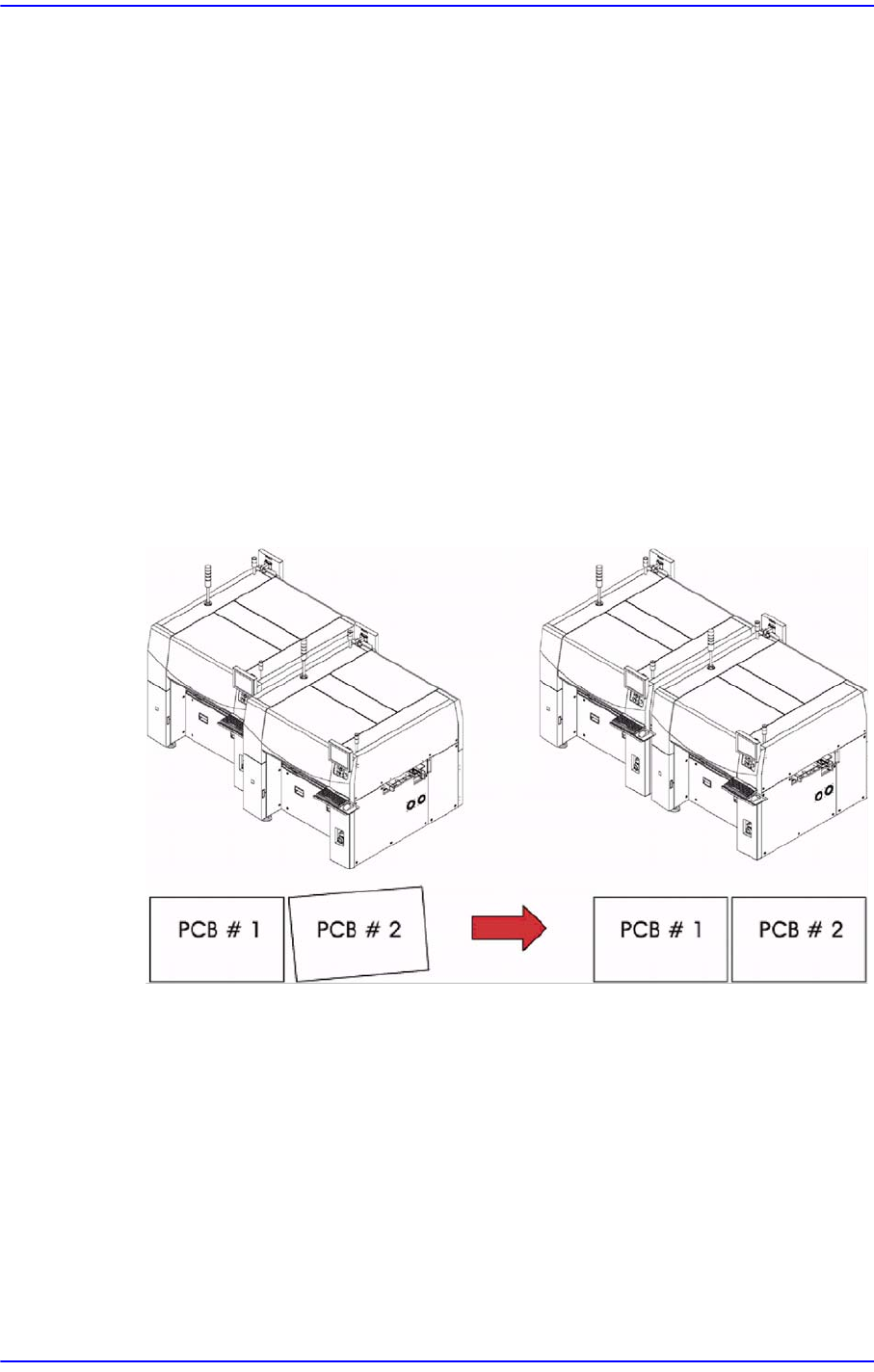 PCB # 1

PCB # 2

PCB # 1

PCB # 2