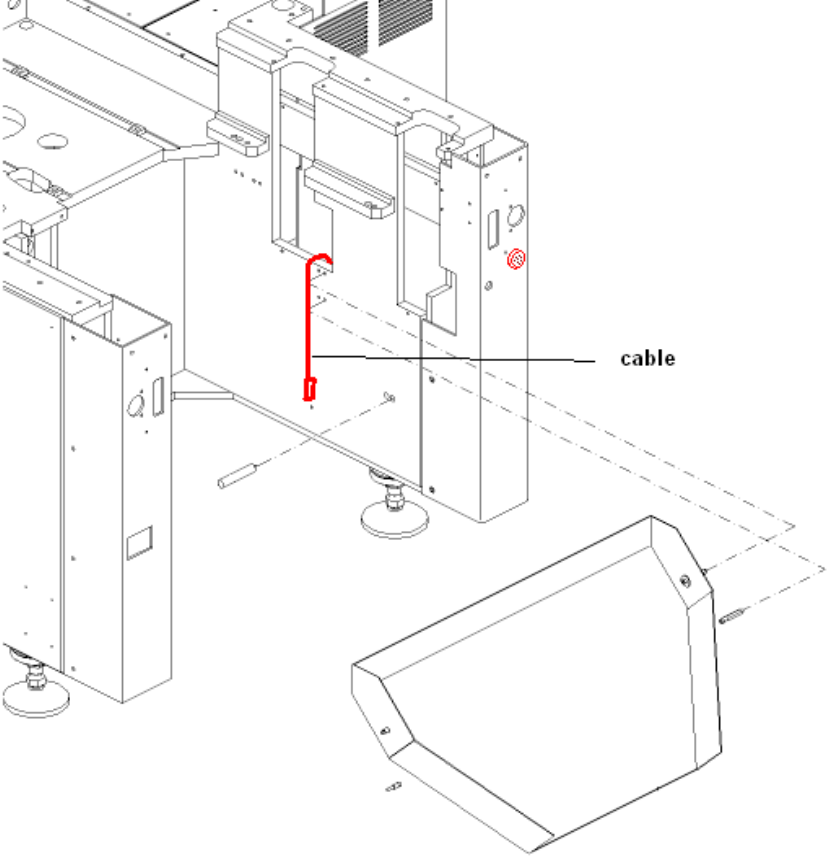 cable