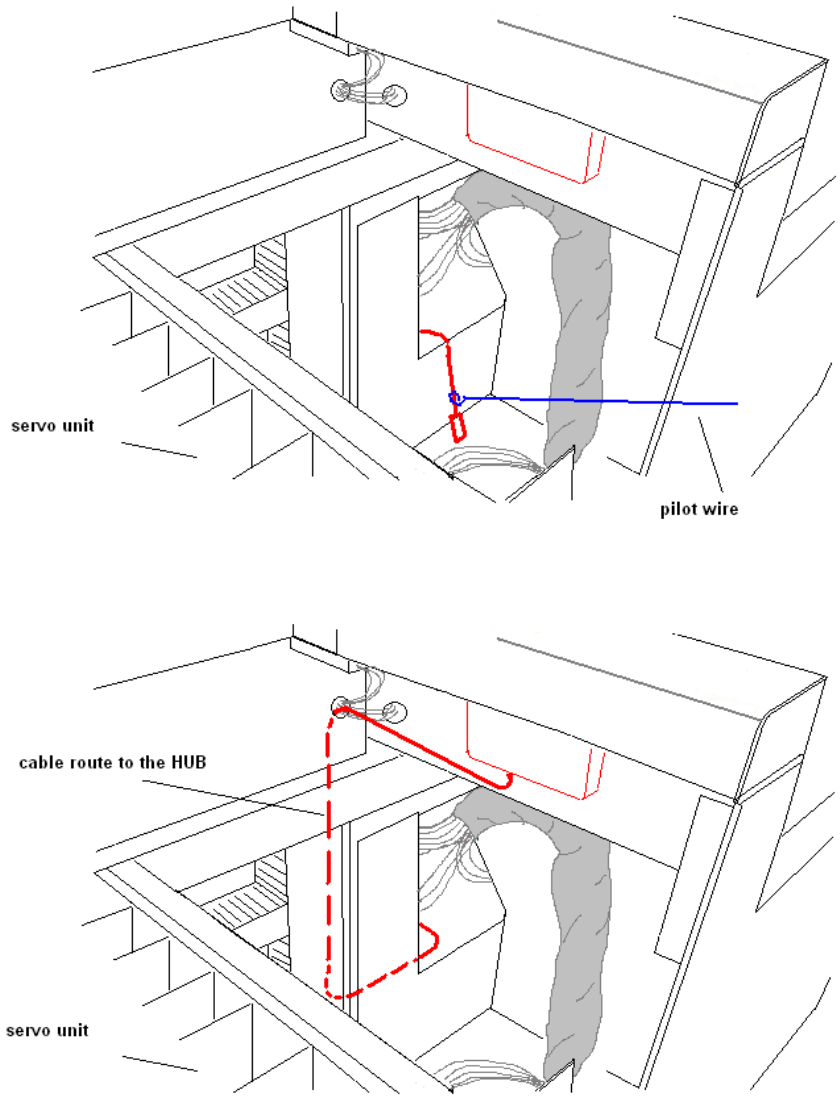 servo unit

pilot wire

cable route to the HUB

servo unit