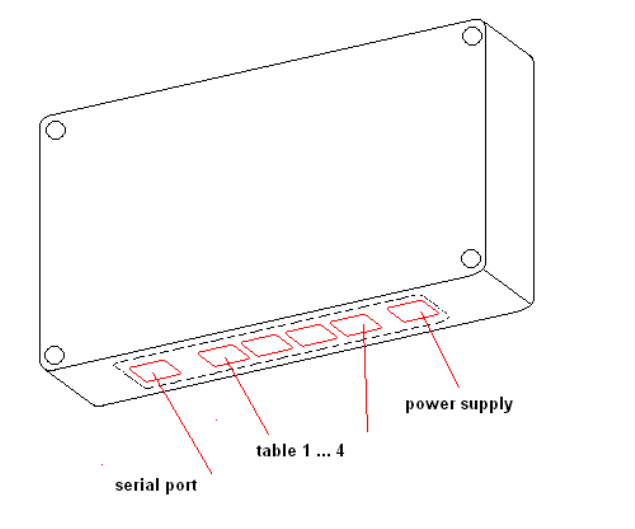 power supply

table 1 ... 4

serial port