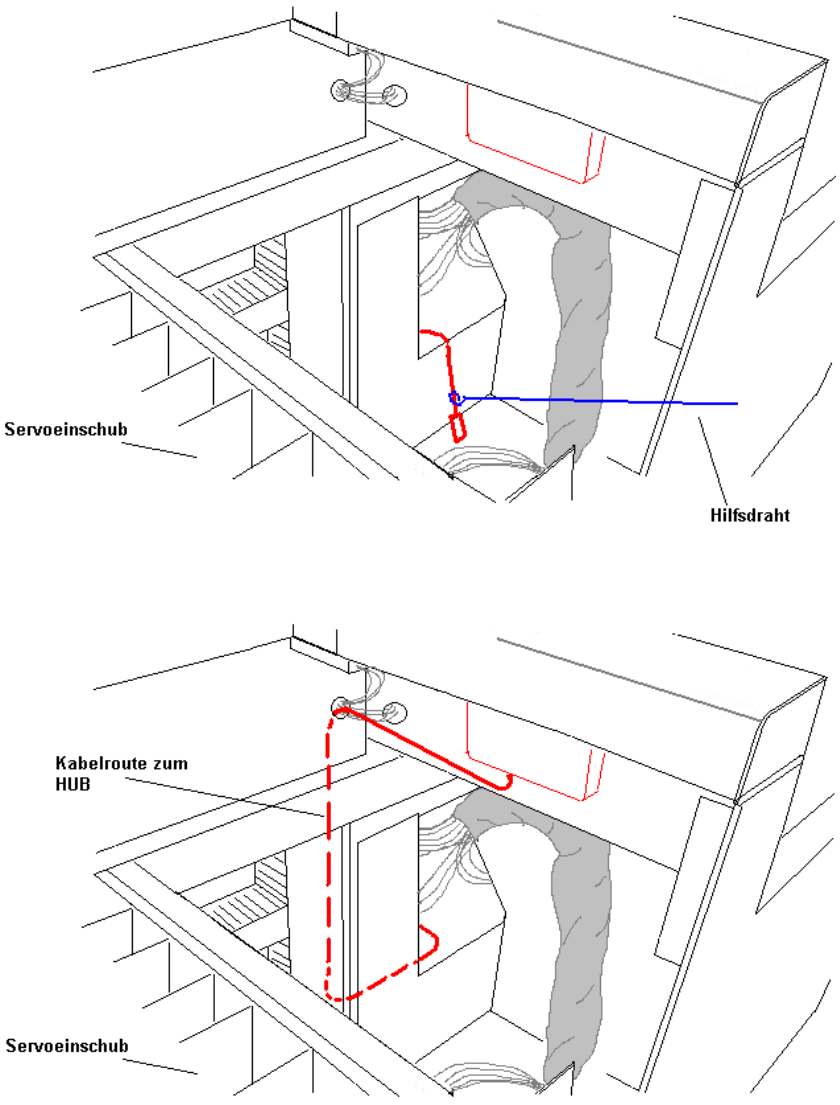 Servoeinschub

Hilfsdraht

Kabelroute zum HUB

Servoeinschub