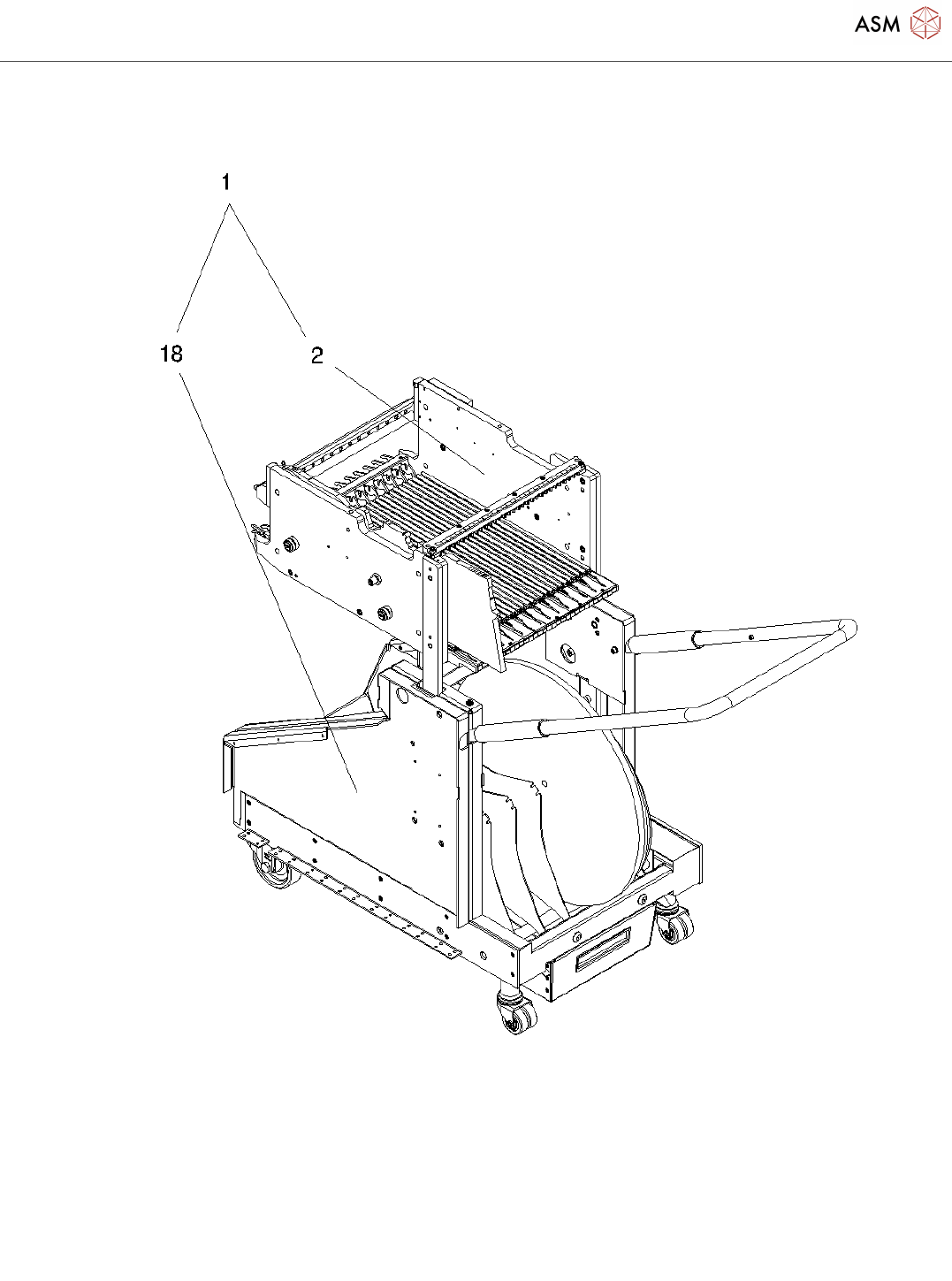 ASM

1

18

2