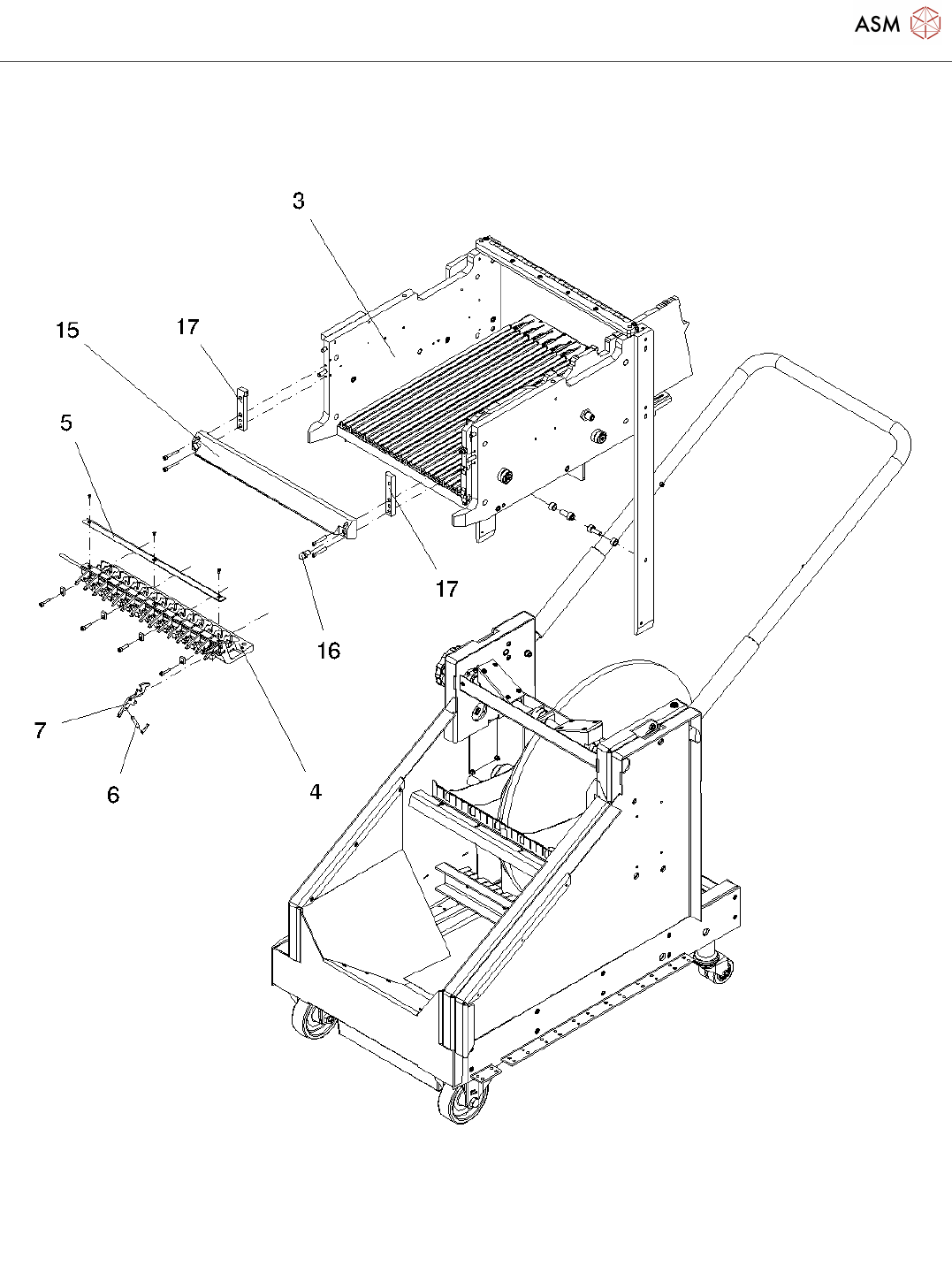 ASM

3

15

17

5

17

16

7

6

4