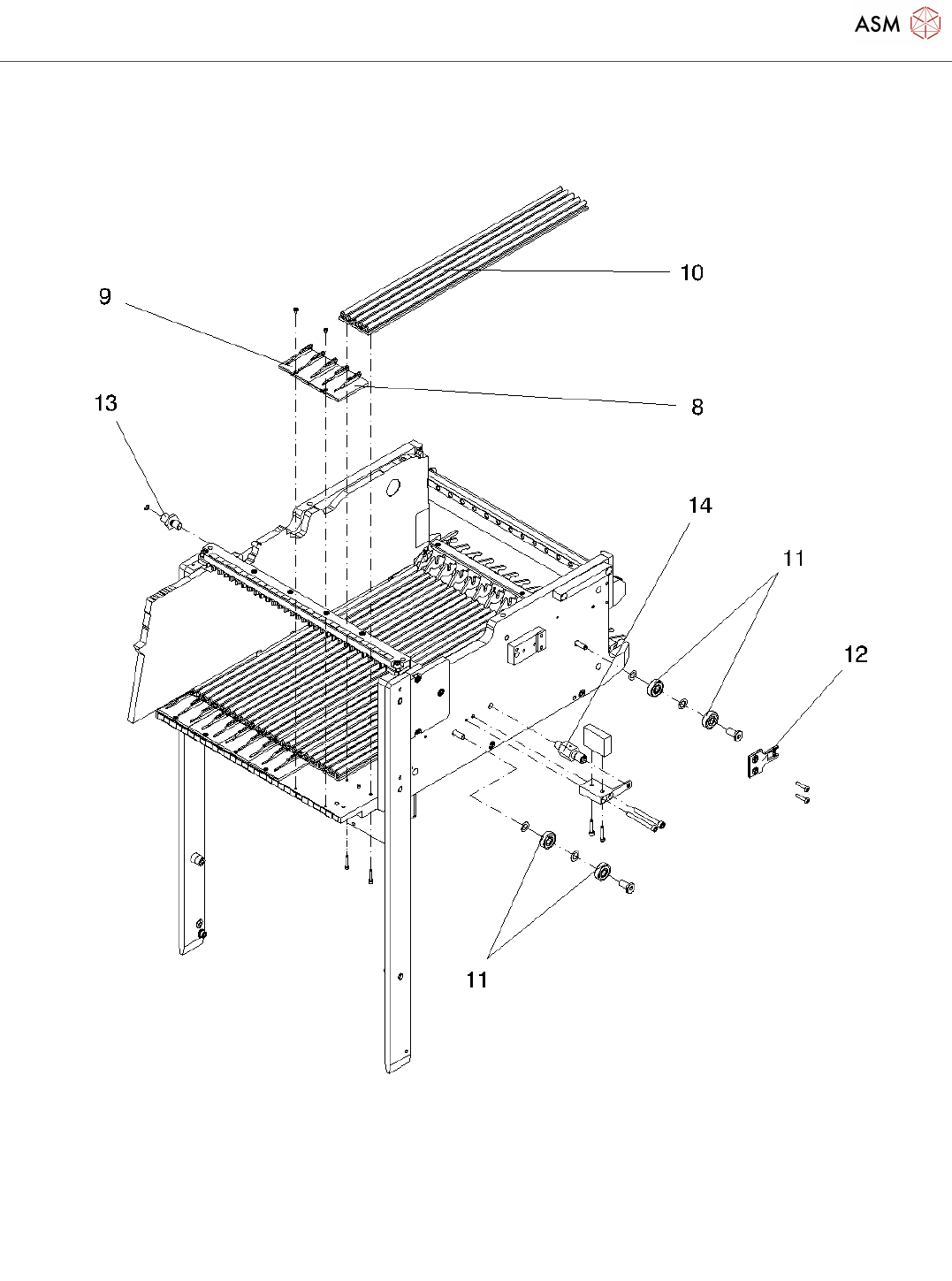 ASM

10

9

8

13

14

11

12

11