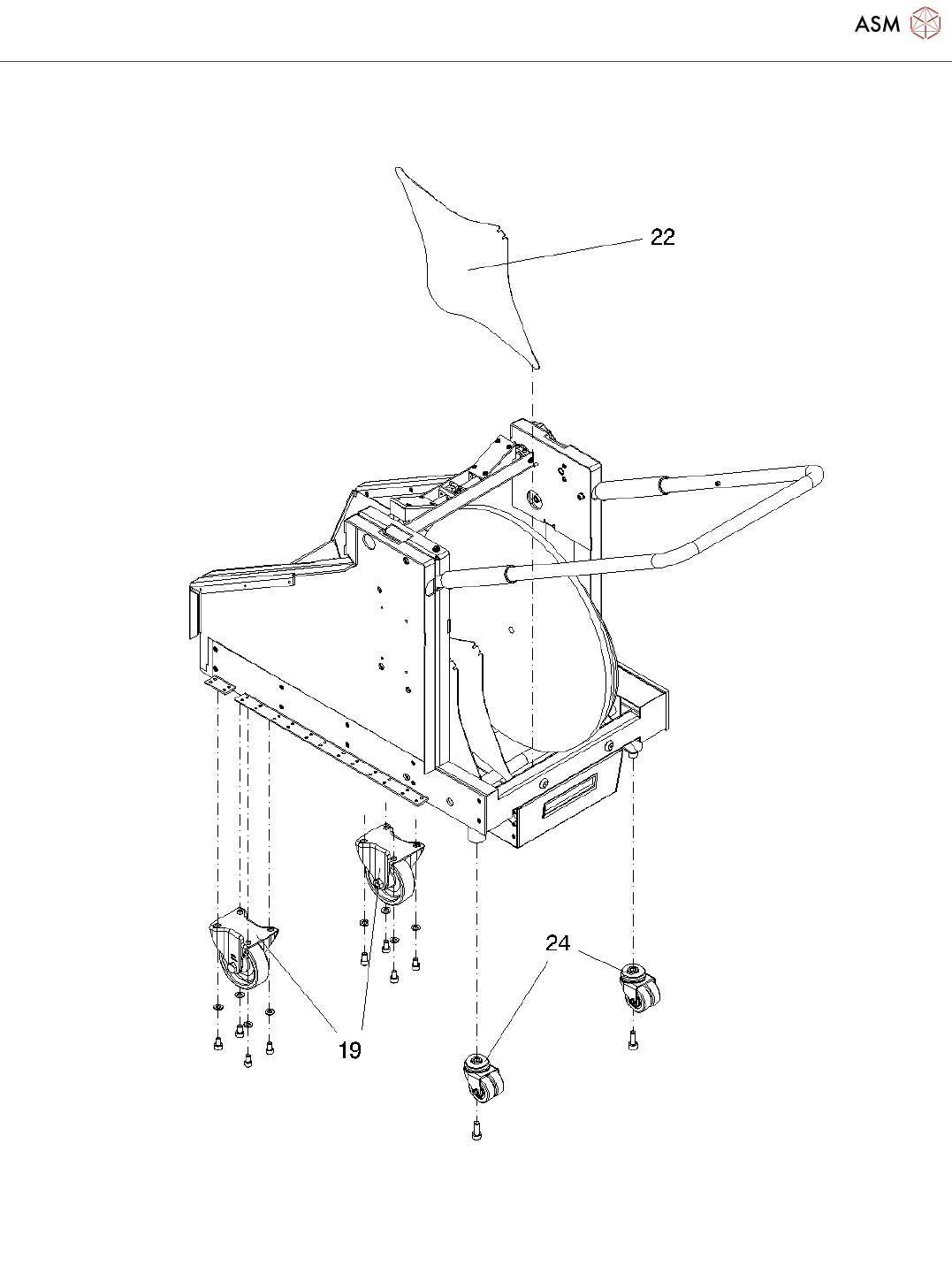 ASM

22

24

19