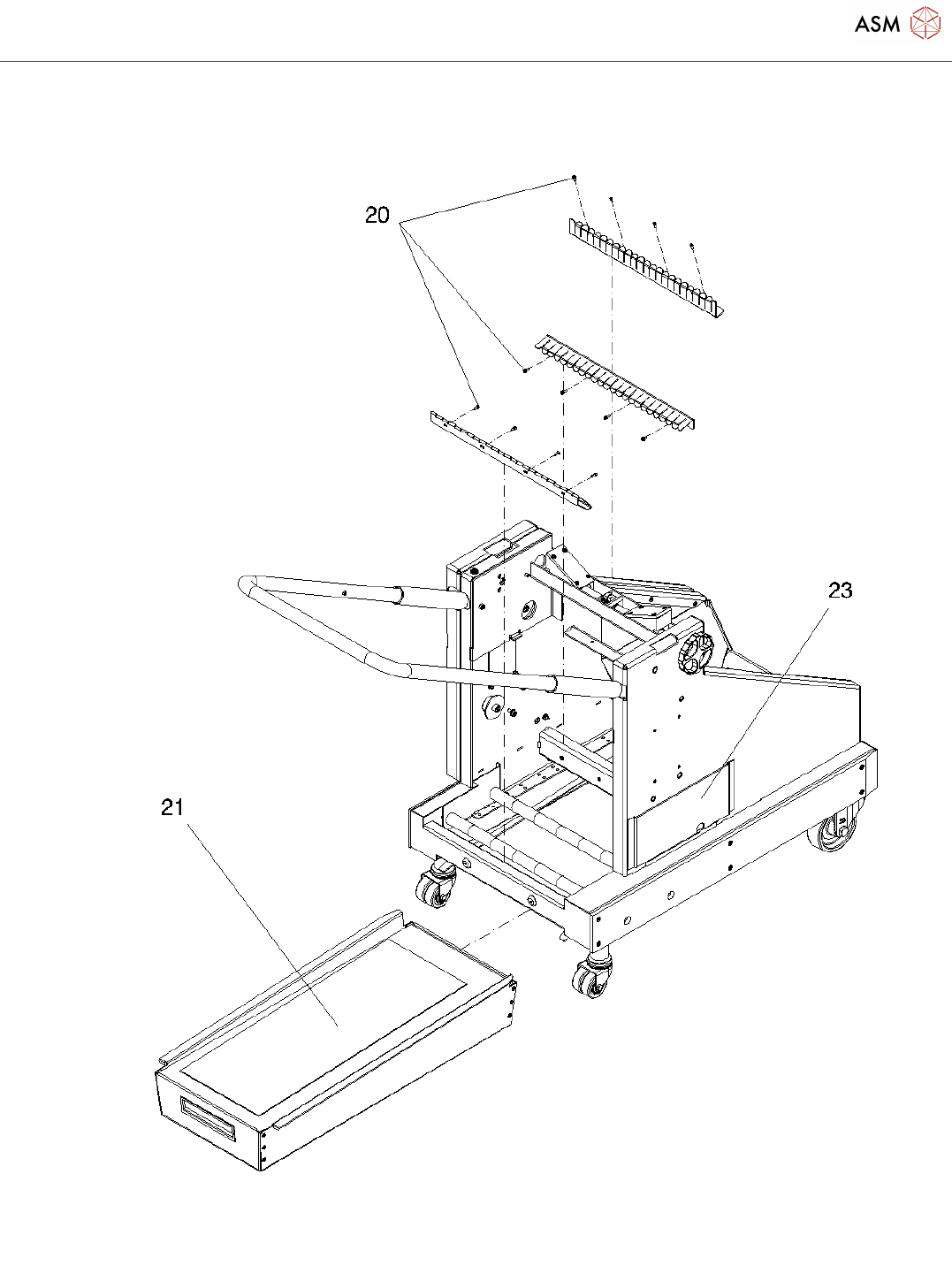 ASM

20

23

21