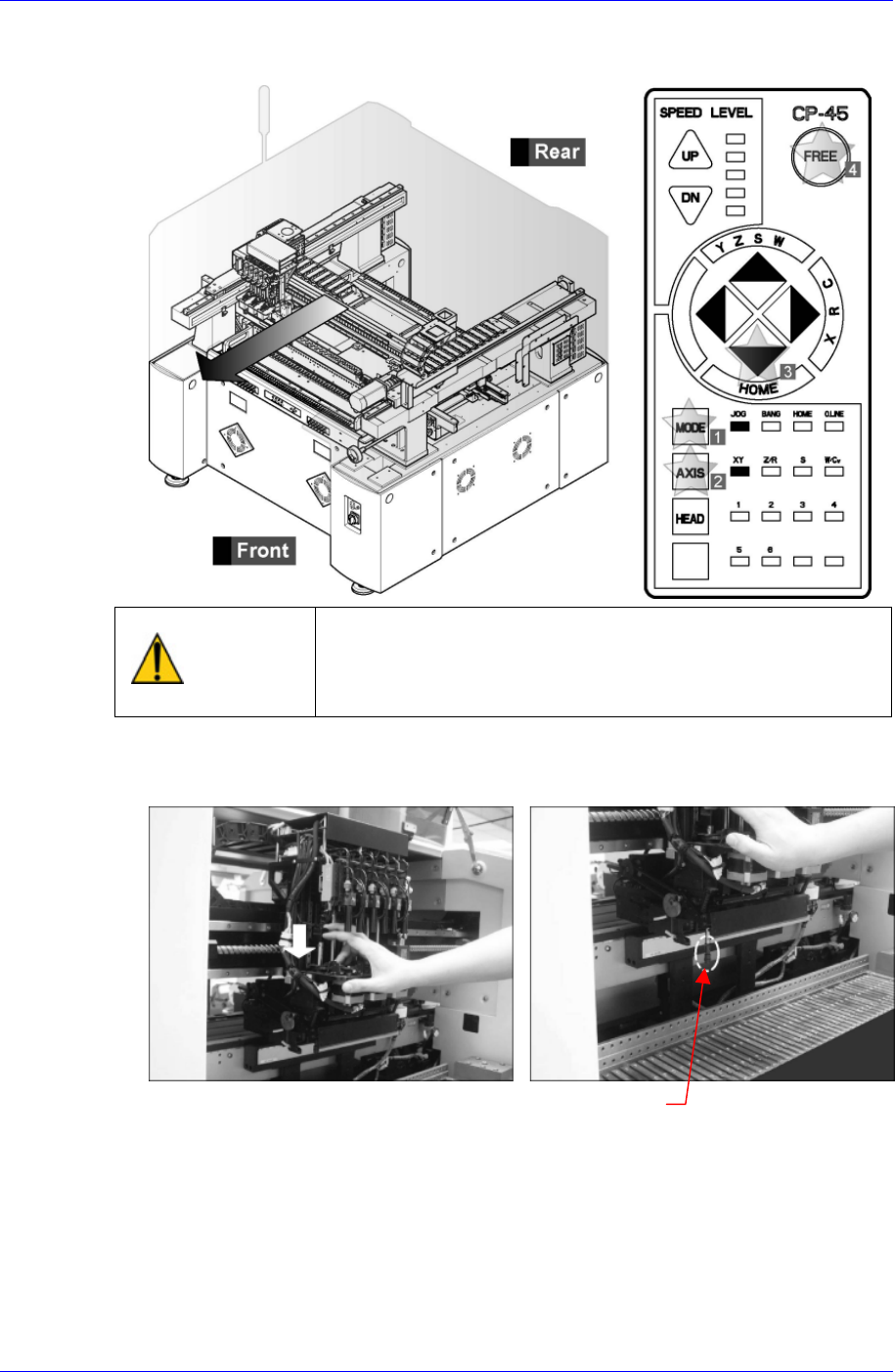 Rear

Front

SPEED LEVEL

CP-45

UP

DN

FREE

4

Y Z S W

X R C

3

HOME

MODE

1

JOG

BANG

HOME

O.LINE

AXIS

2

XY

Z-R

S

W-Cv

HEAD

1

2

3

4

5

6