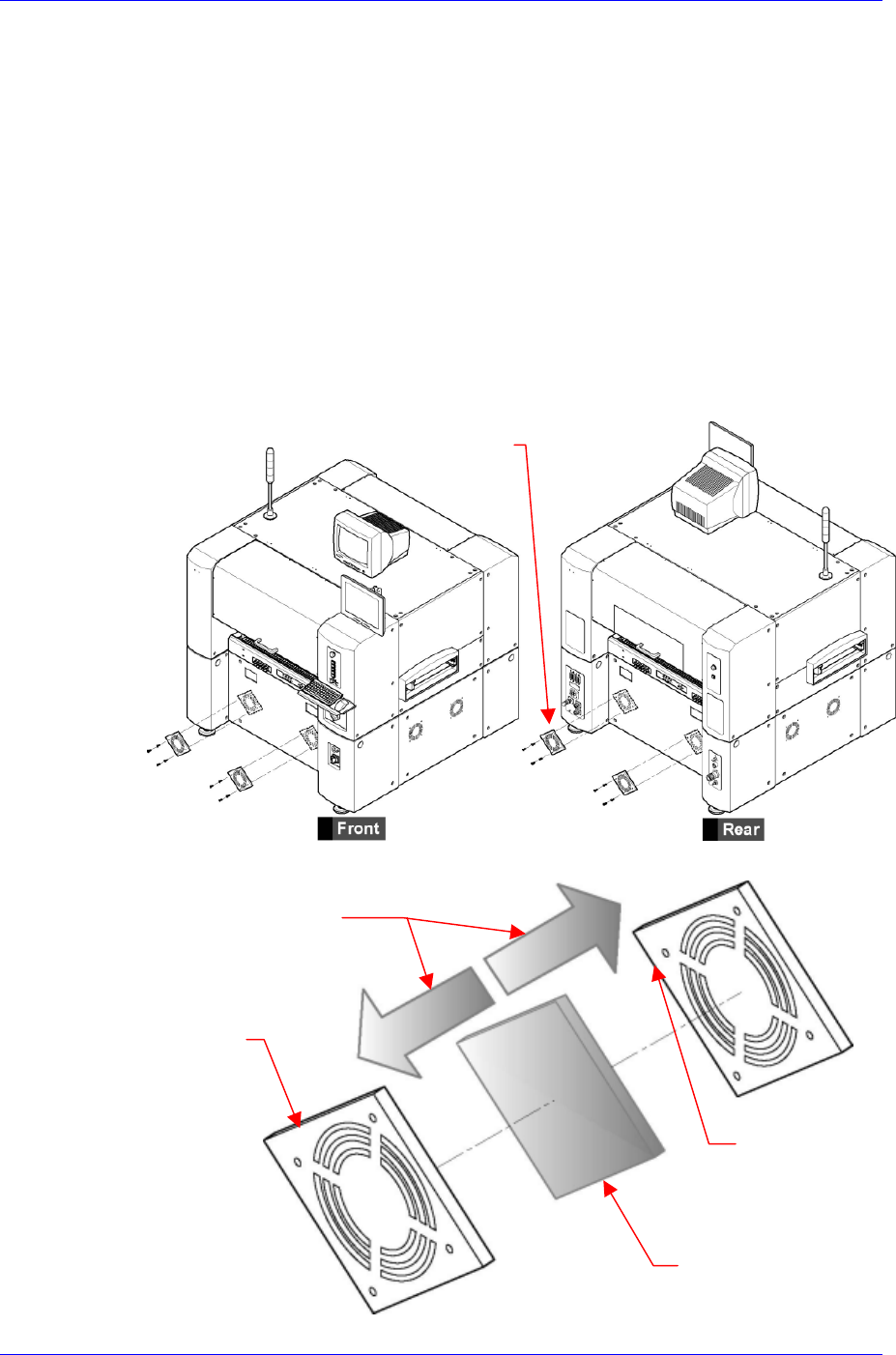 Front

Rear