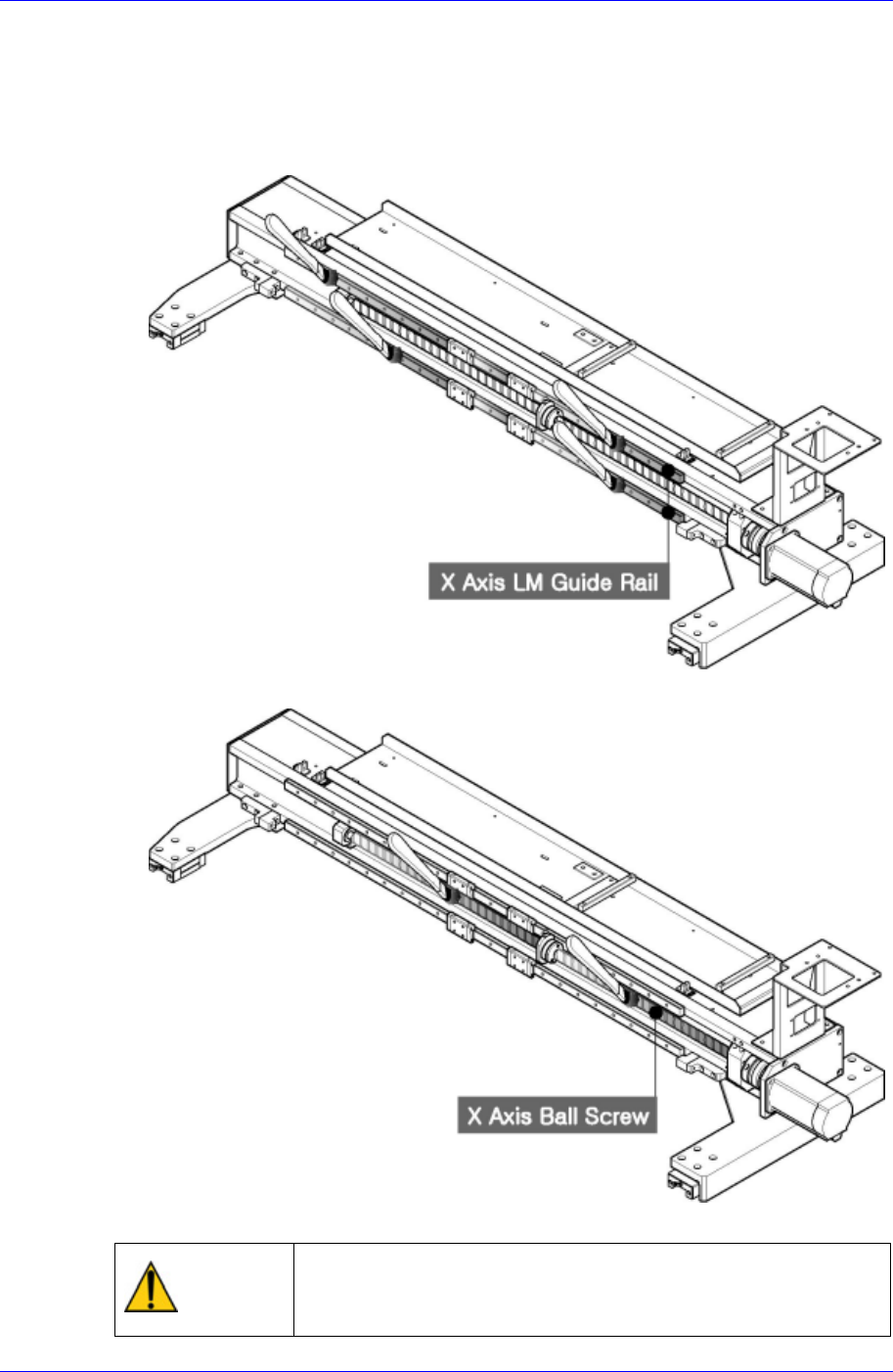 X Axis LM Guide Rail

X Axis Ball Screw