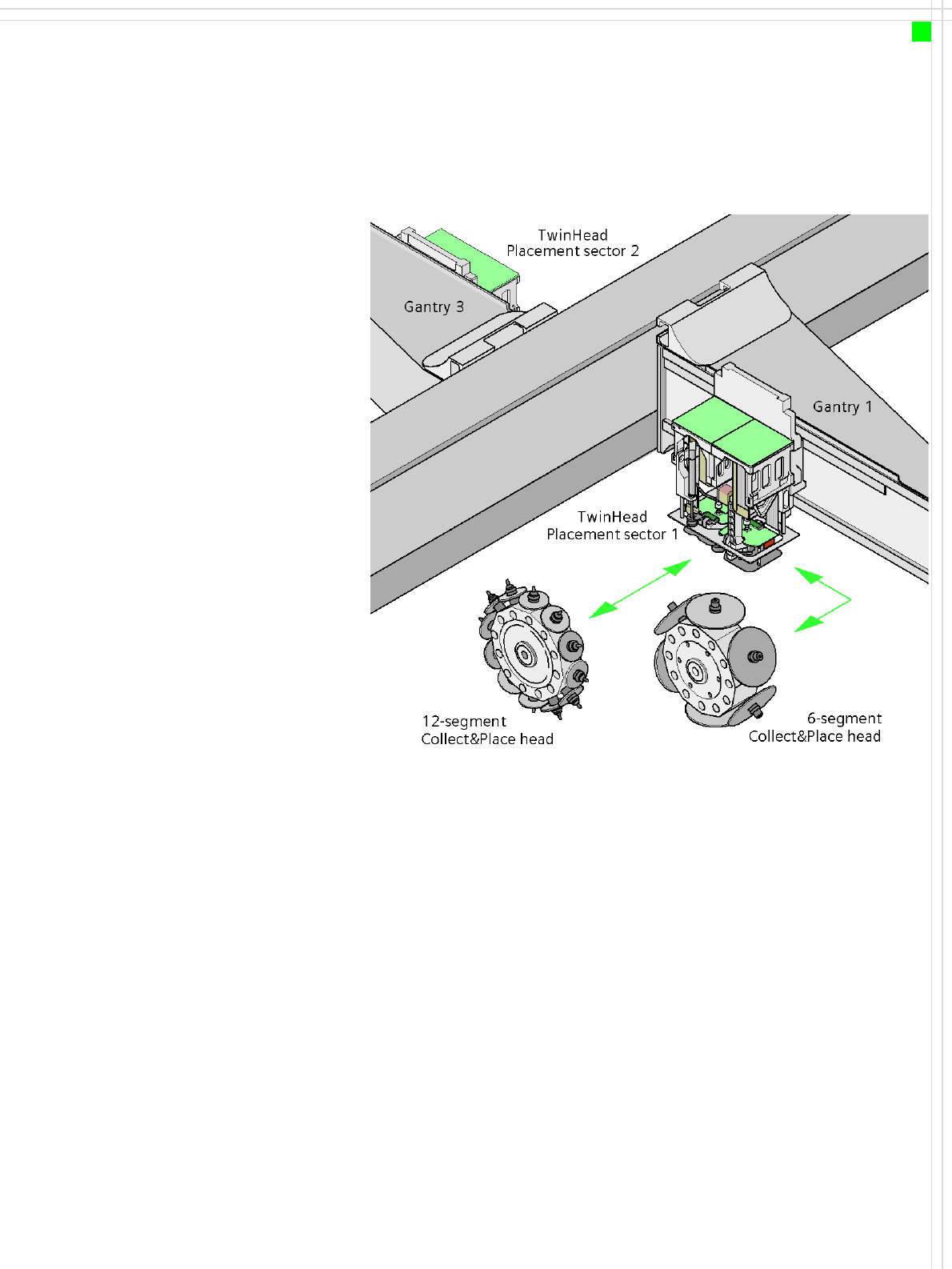 TwinHead
Placement sector 2

Gantry 3

Gantry 1

TwinHead
Placement sector 1

12-segment
Collect&Place head

6-segment
Collect&Place head