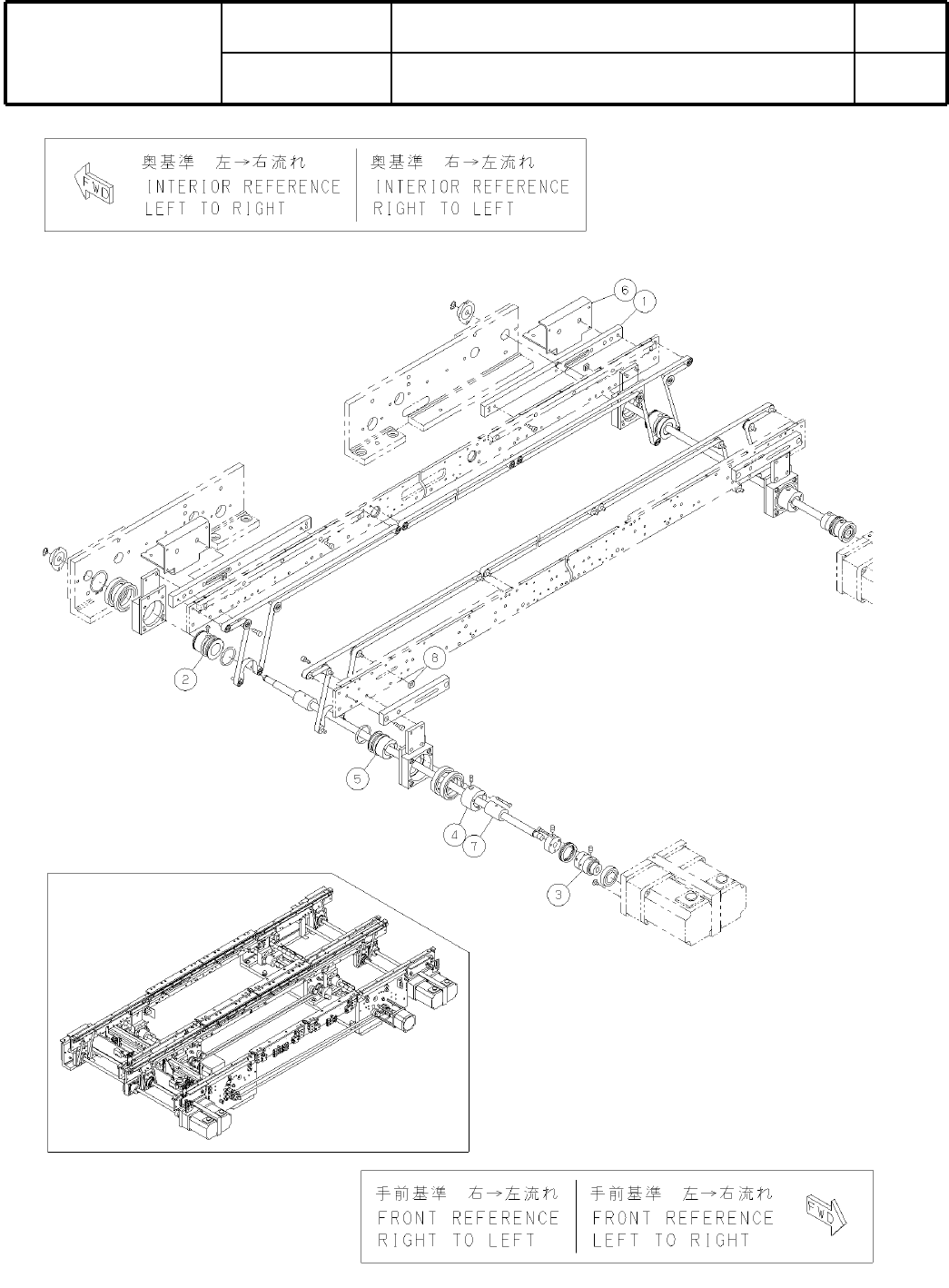 FWD

奥基準　左→右流れ
INTERIOR REFERENCE
LEFT TO RIGHT

奥基準　右→左流れ
INTERIOR REFERENCE
RIGHT TO LEFT

6
1
2
8
5
4
7
3

手前基準　右→左流れ
FRONT REFERENCE
RIGHT TO LEFT

手前基準　左→右流れ
FRONT REFERENCE
LEFT TO RIGHT

FWD