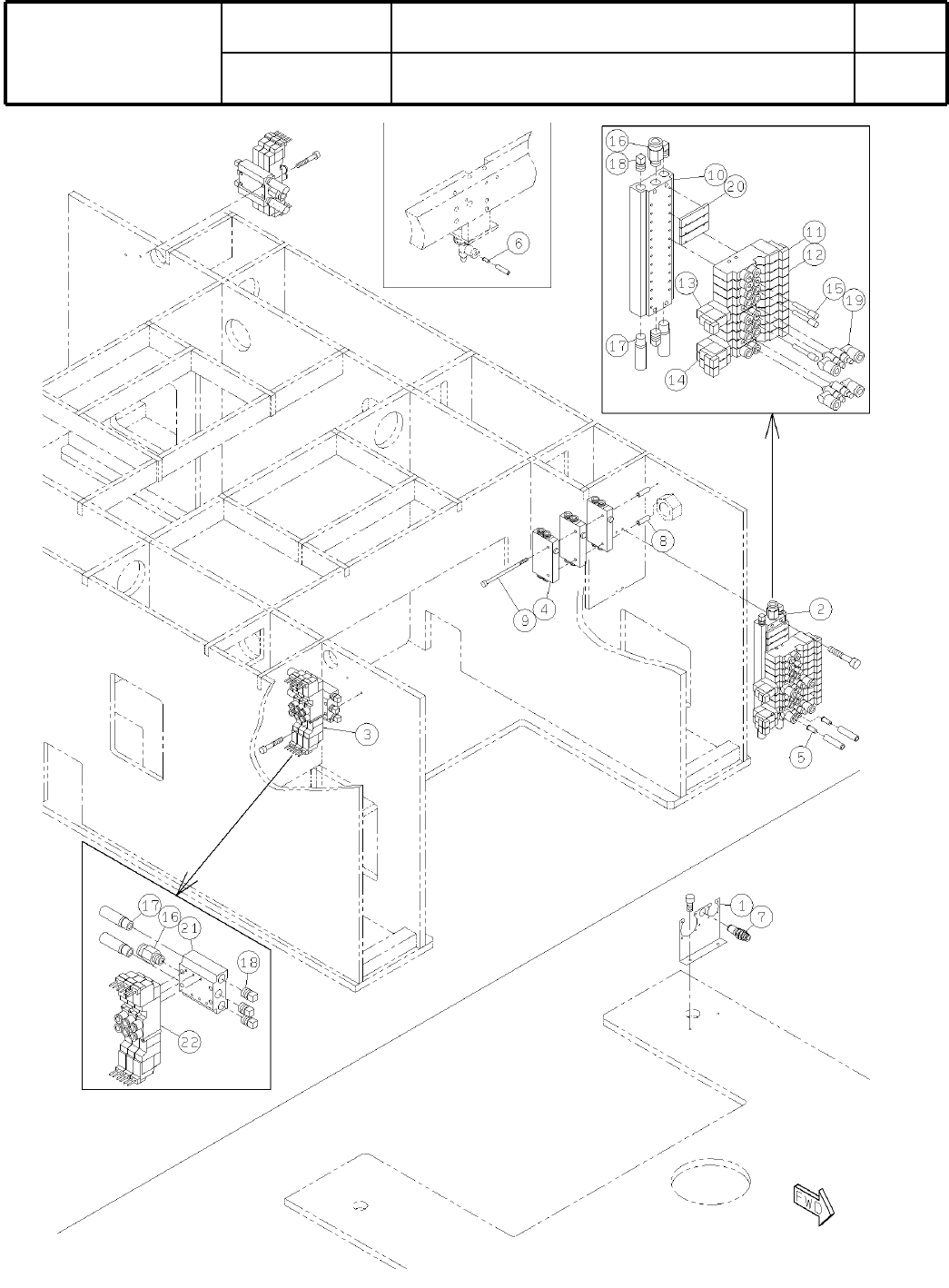 16
18
10
20
11
12
13
15
19
17
14
6
8
9
4
2
3
5
17
16
21
18
22
1
7
FWD