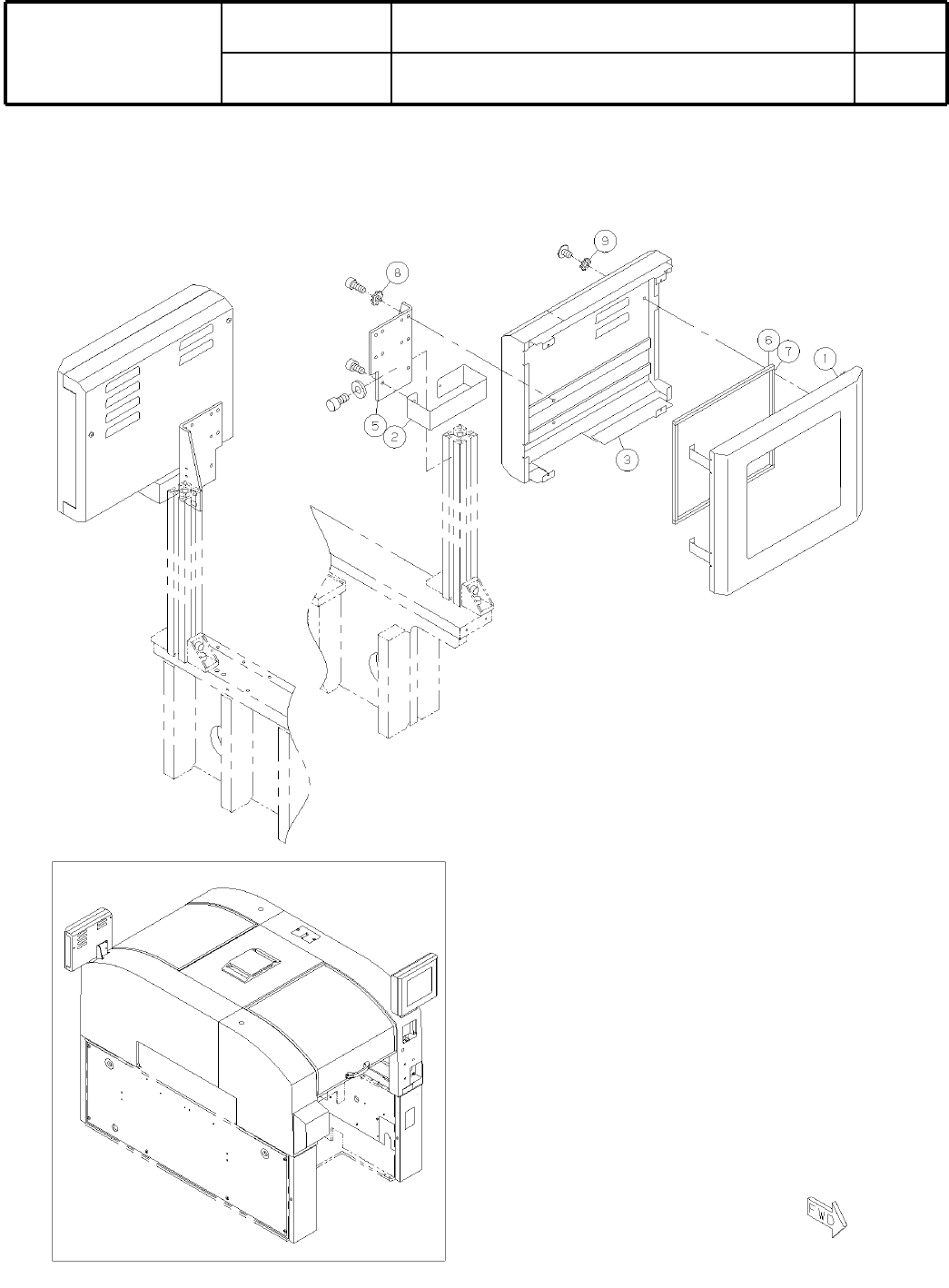 9

8

6 7 1

5 2

3

FWD