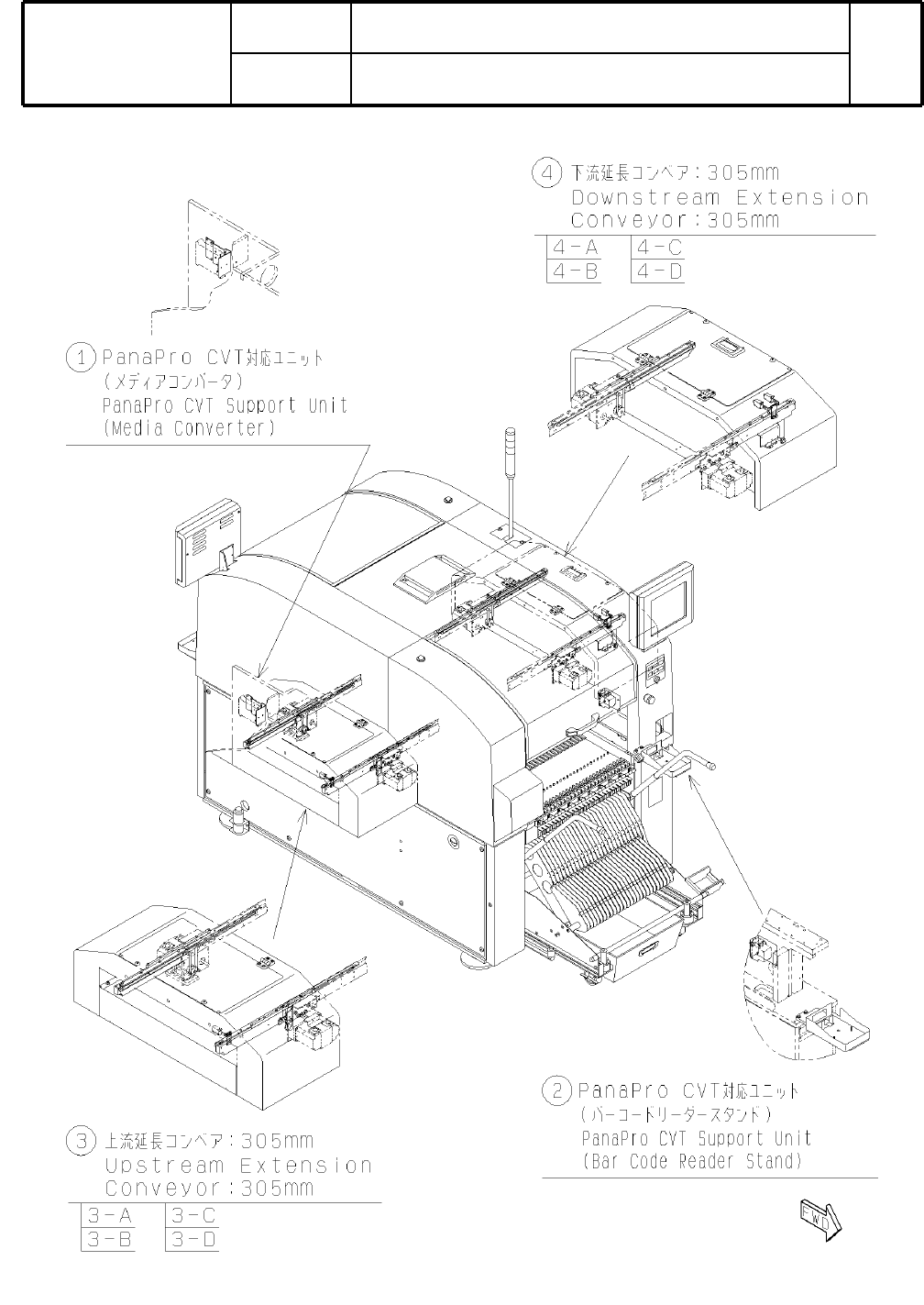 ④ 下流延長コンベア：305mm
Downstream Extension
Conveyor：305mm

| 4－A | 4－C |
|---|---|
| 4－B | 4－D |

① PanaPro CVT対応ユニット
（メディアコンバータ）
PanaPro CVT Support Unit
(Media Converter)

② PanaPro CVT対応ユニット
（バーコードリーダースタンド）
PanaPro CVT Support Unit
(Bar Code Reader Stand)

③ 上流延長コンベア：305mm
Upstream Extension
Conveyor：305mm

| 3－A | 3－C |
|---|---|
| 3－B | 3－D |

FWD