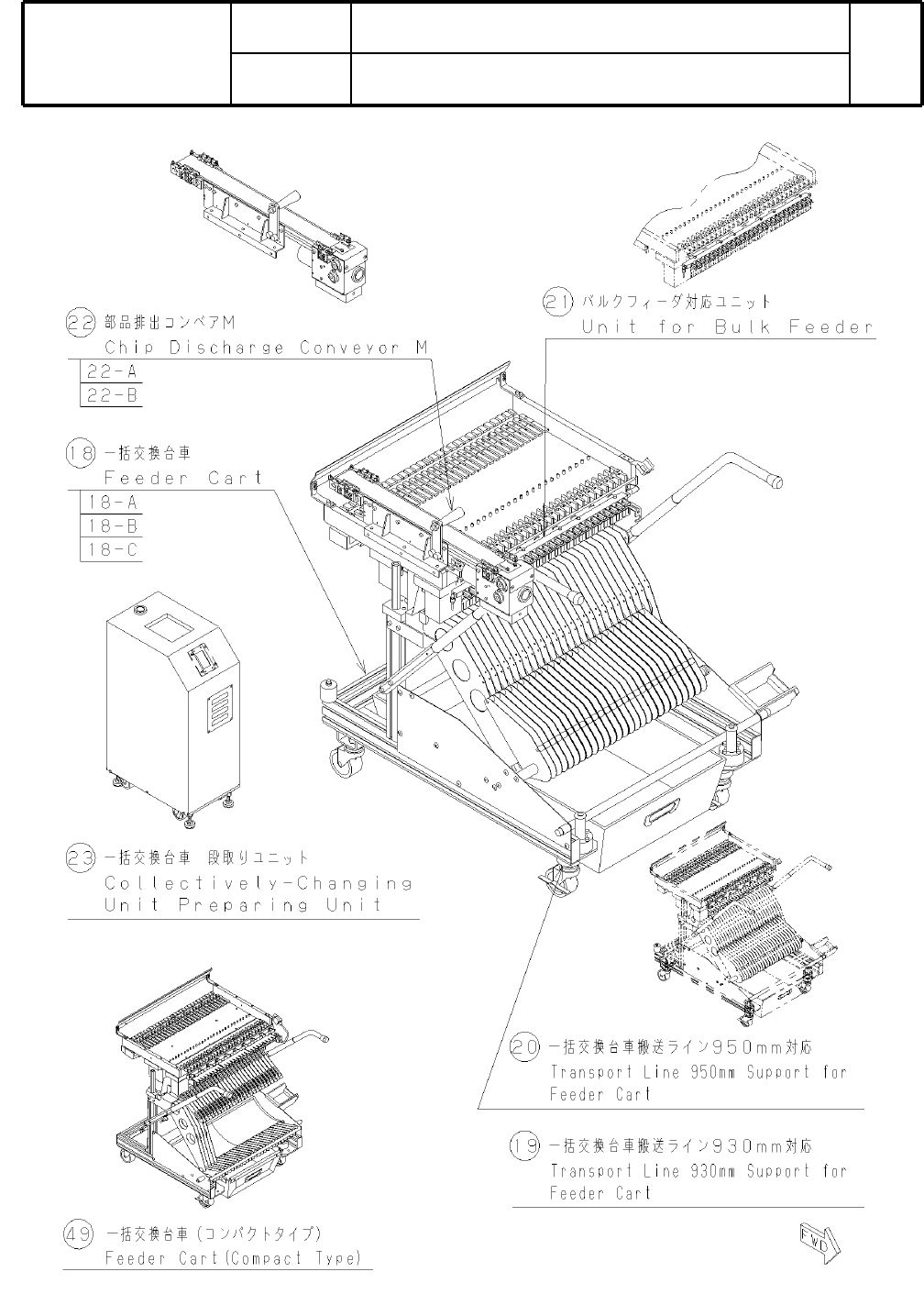 22 部品排出コンベアM
Chip Discharge Conveyor M
22-A
22-B

21 バルクフィーダ対応ユニット
Unit for Bulk Feeder

18 一括交換台車
Feeder Cart
18-A
18-B
18-C

23 一括交換台車 段取りユニット
Collectively-Changing Unit Preparing Unit

20 一括交換台車搬送ライン950mm対応
Transport Line 950mm Support for Feeder Cart

19 一括交換台車搬送ライン930mm対応
Transport Line 930mm Support for Feeder Cart

49 一括交換台車(コンパクトタイプ)
Feeder Cart(Compact Type)

FWD