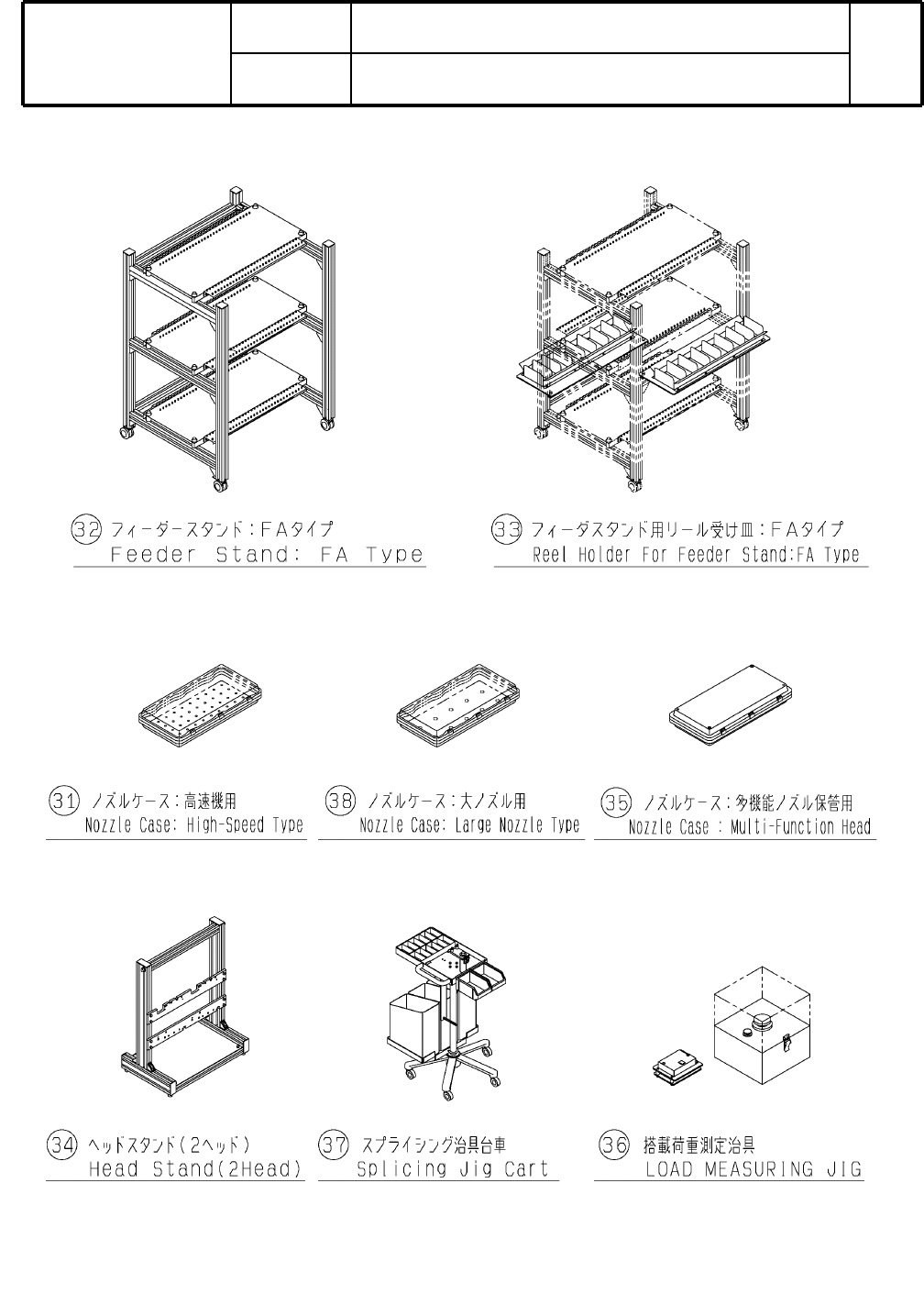 32 フィーダースタンド：FAタイプ
Feeder Stand: FA Type

33 フィーダスタンド用リール受け皿：FAタイプ
Reel Holder For Feeder Stand:FA Type

31 ノズルケース：高速機用
Nozzle Case: High-Speed Type

38 ノズルケース：大ノズル用
Nozzle Case: Large Nozzle Type

35 ノズルケース：多機能ノズル保管用
Nozzle Case : Multi-Function Head

34 ヘッドスタンド（2ヘッド）
Head Stand(2Head)

37 スプライシング治具台車
Splicing Jig Cart

36 搭載荷重測定治具
LOAD MEASURING JIG