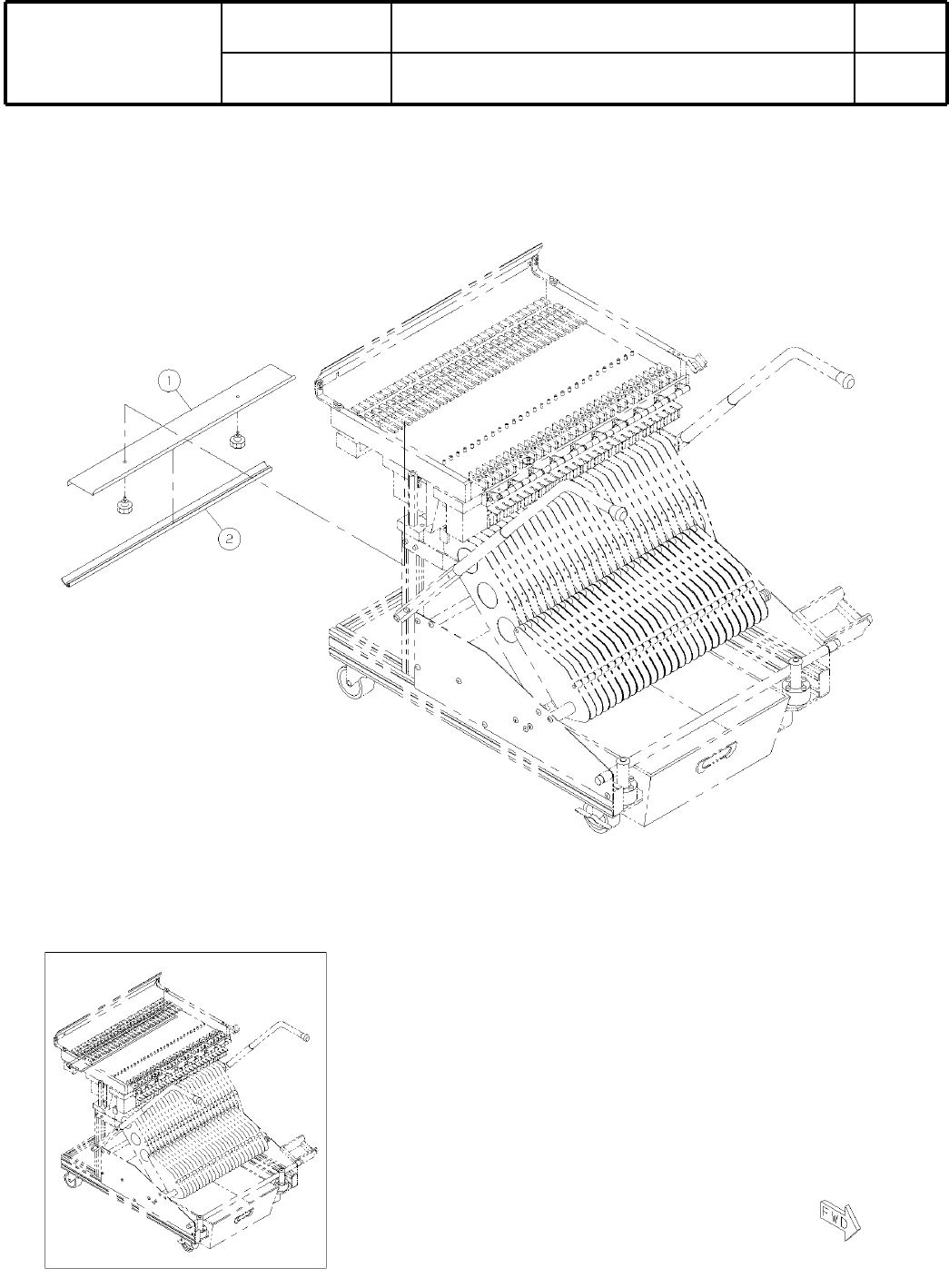 1

2

FWD