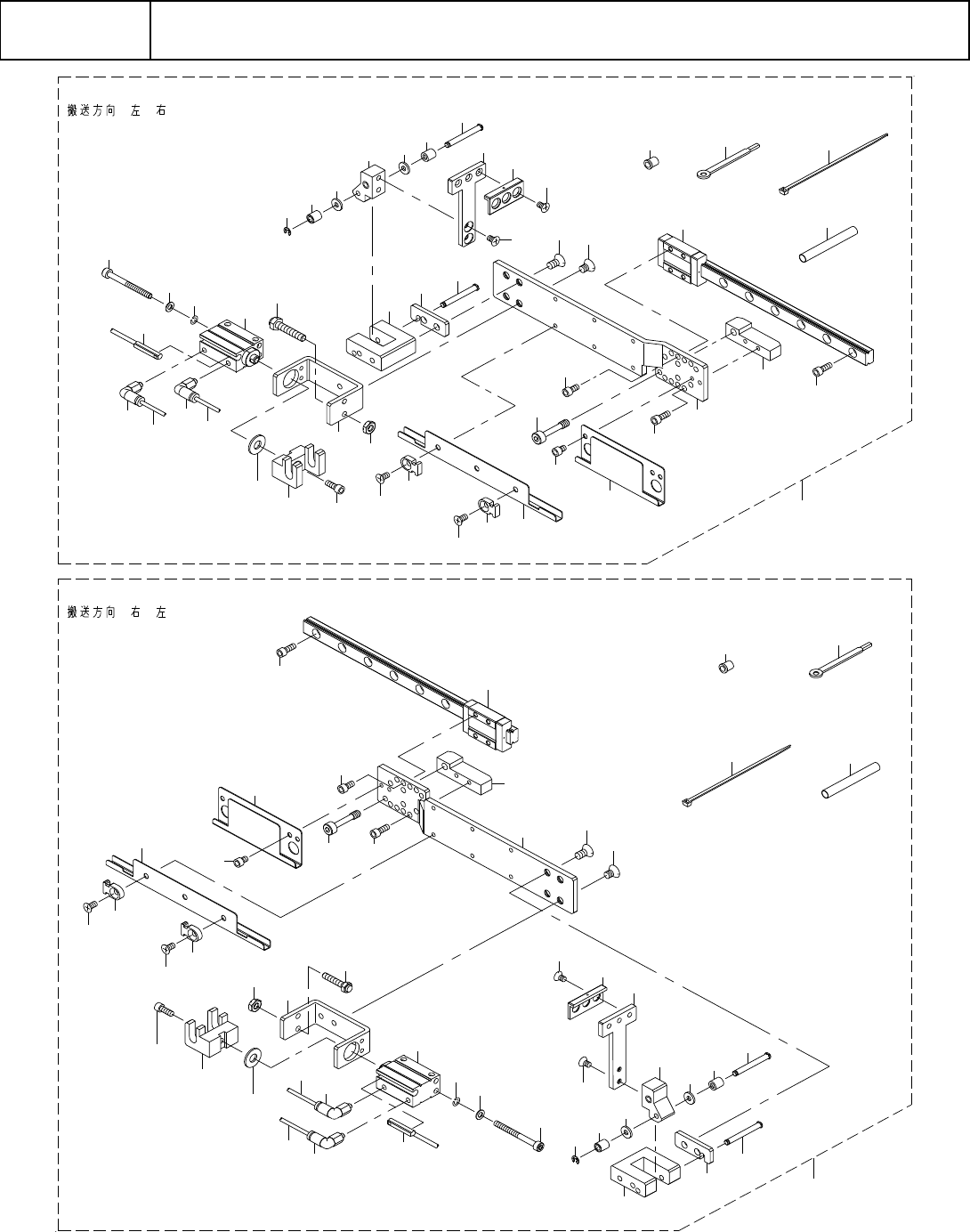 搬送方向　左　右

搬送方向　右　左