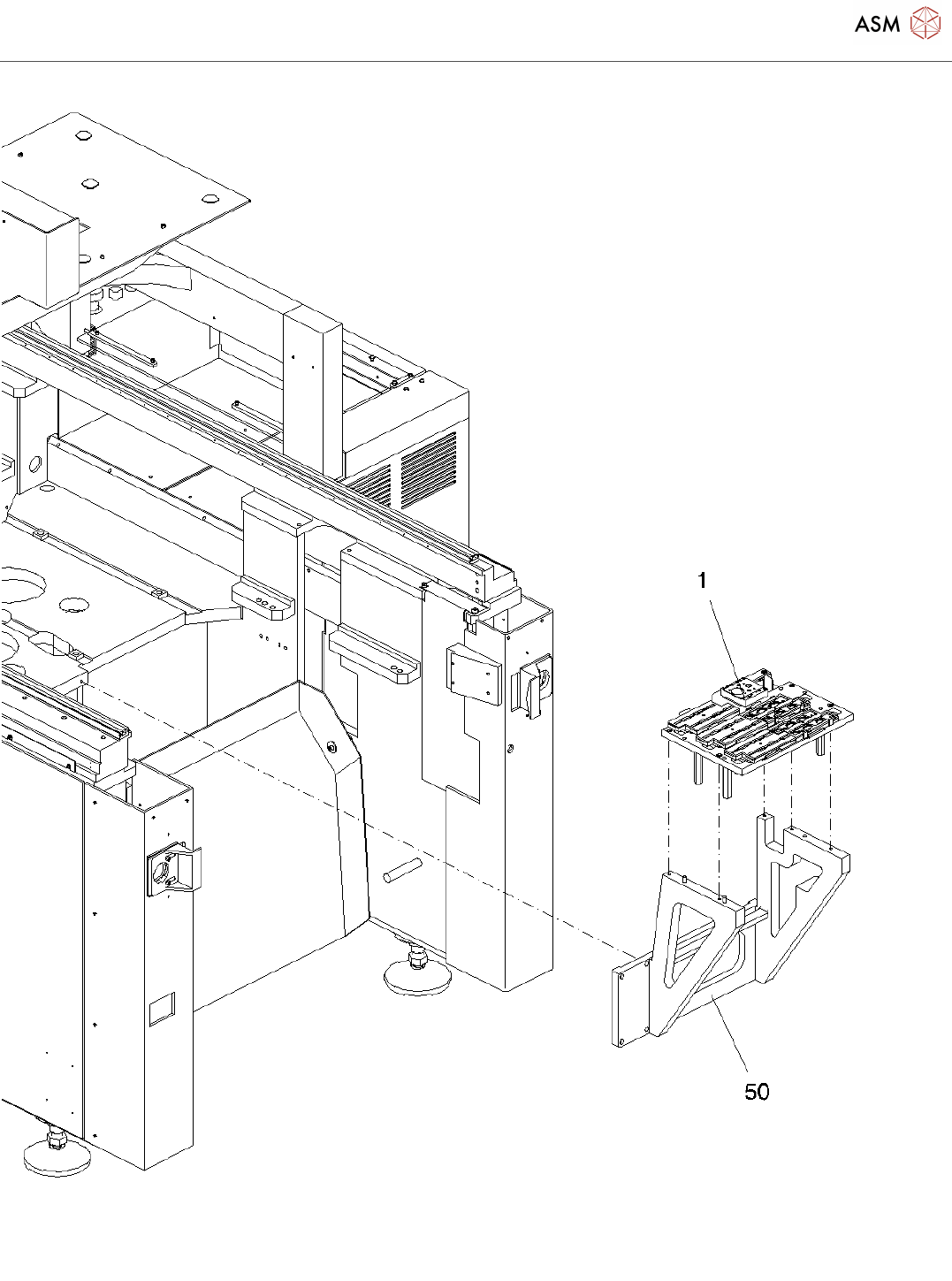 ASM

1

50