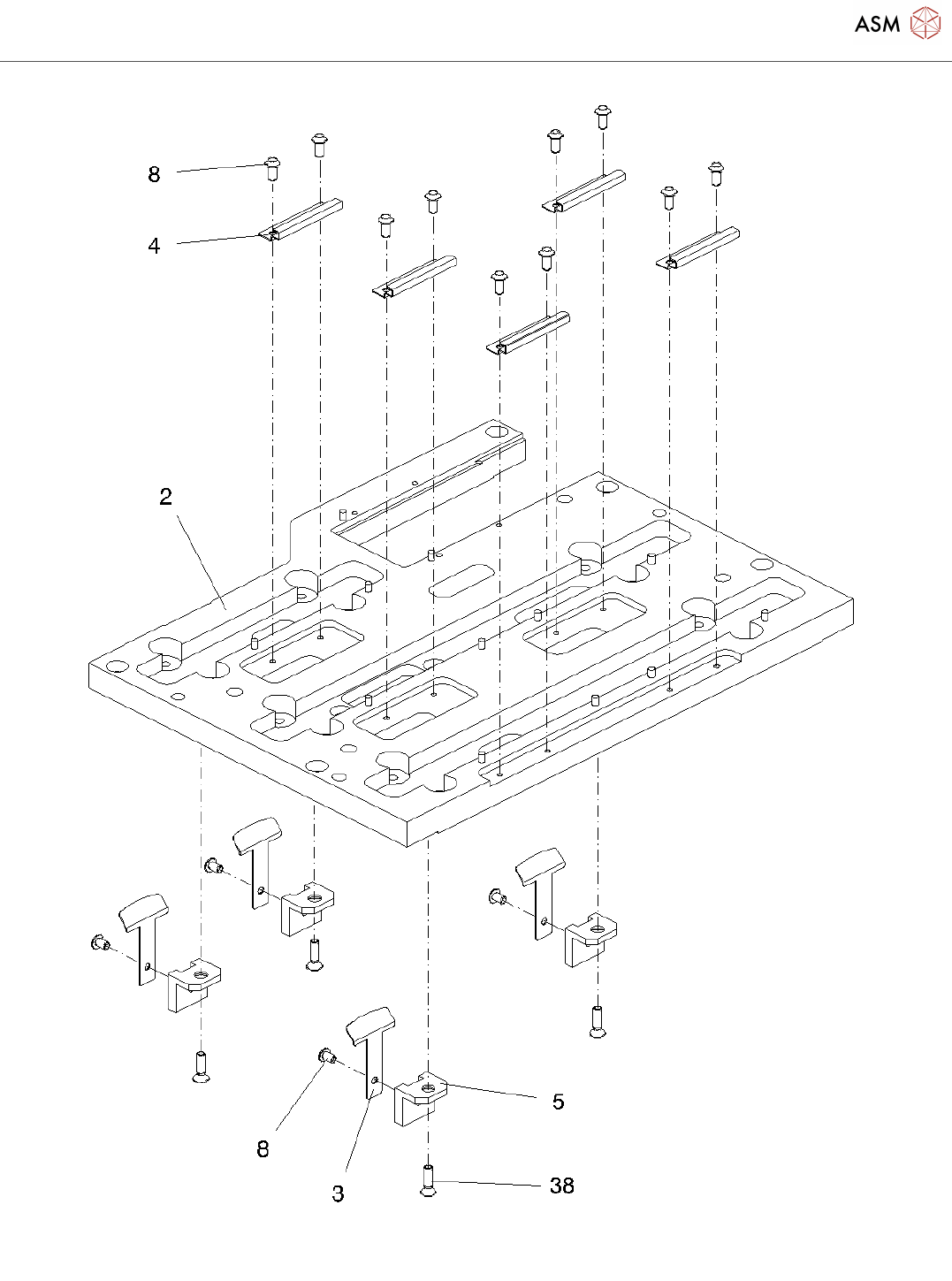 ASM

8

4

2

5

8

3

38