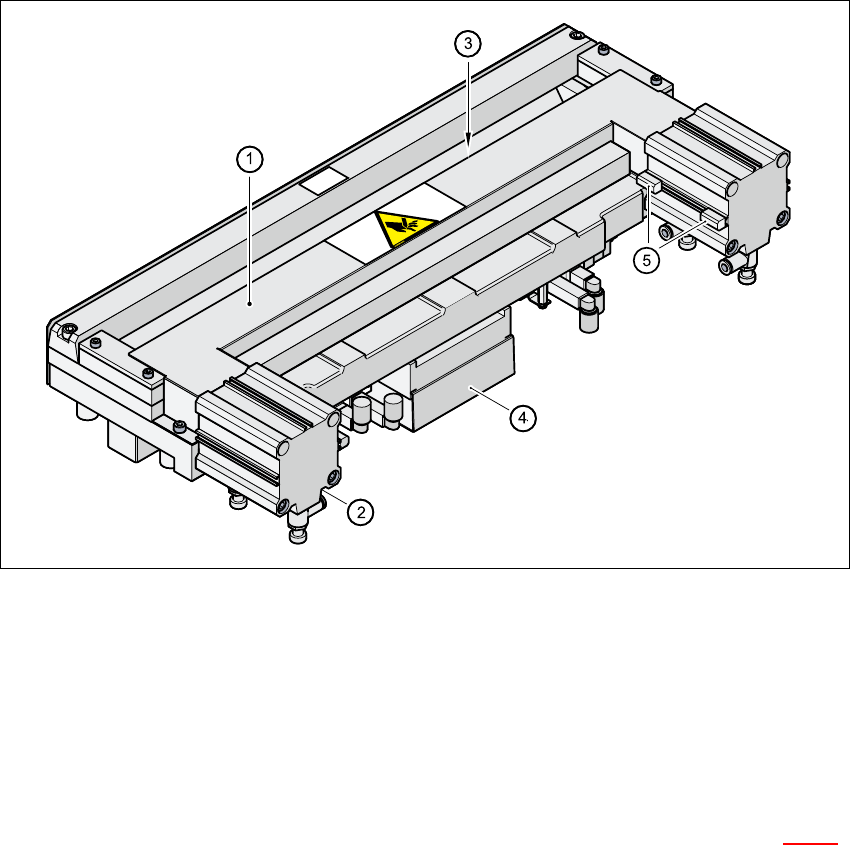 3
1
5
4
2