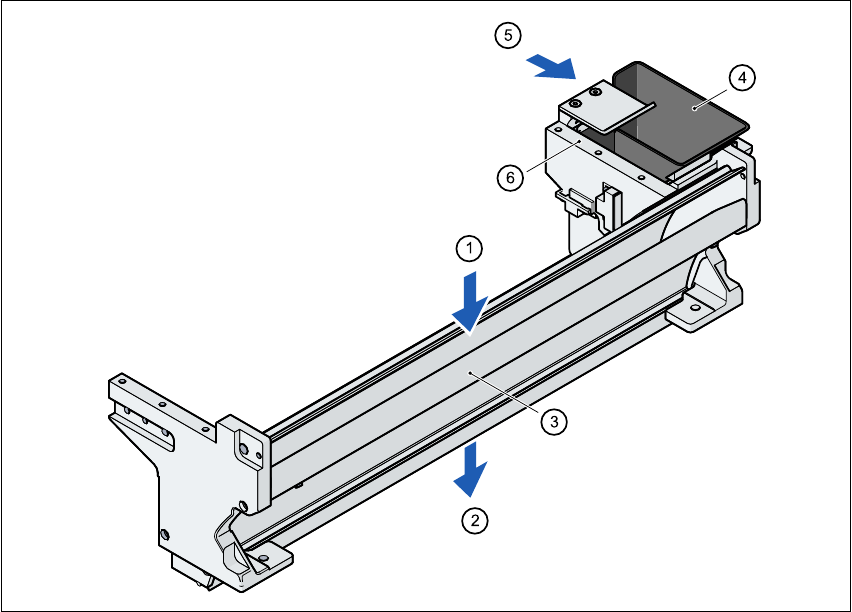 5
4
6
1
3
2