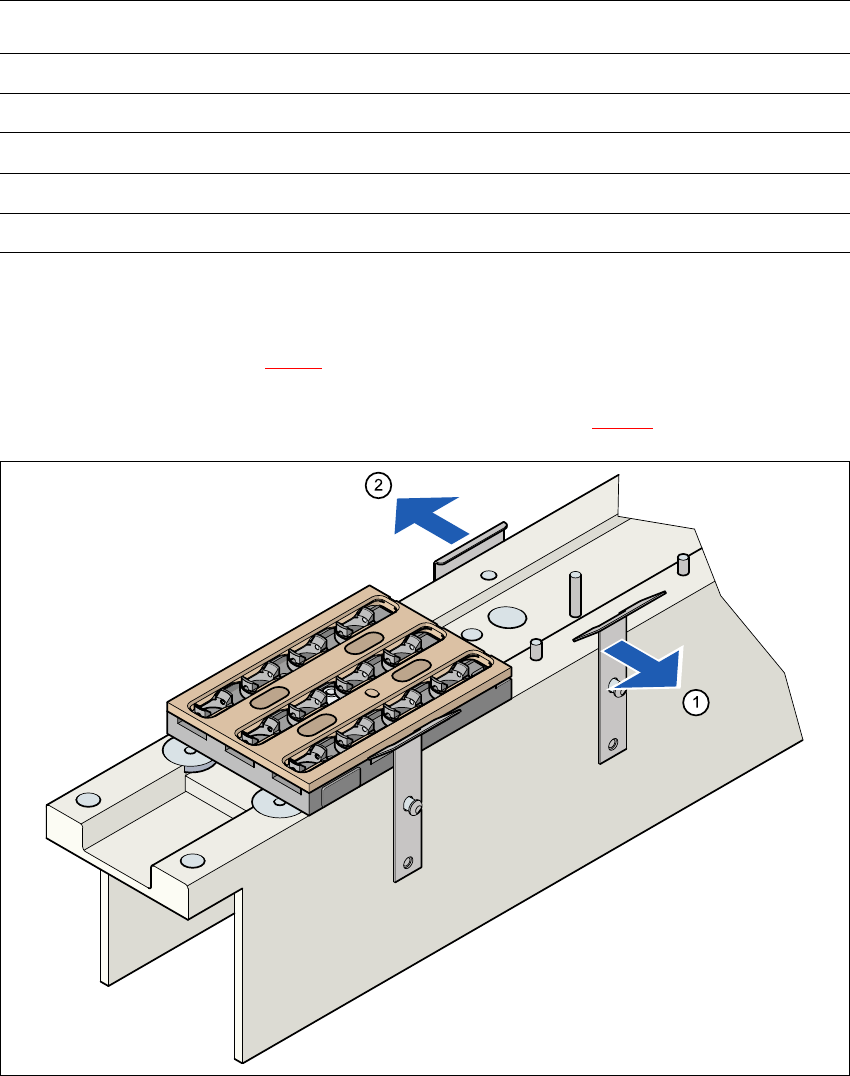 2

1