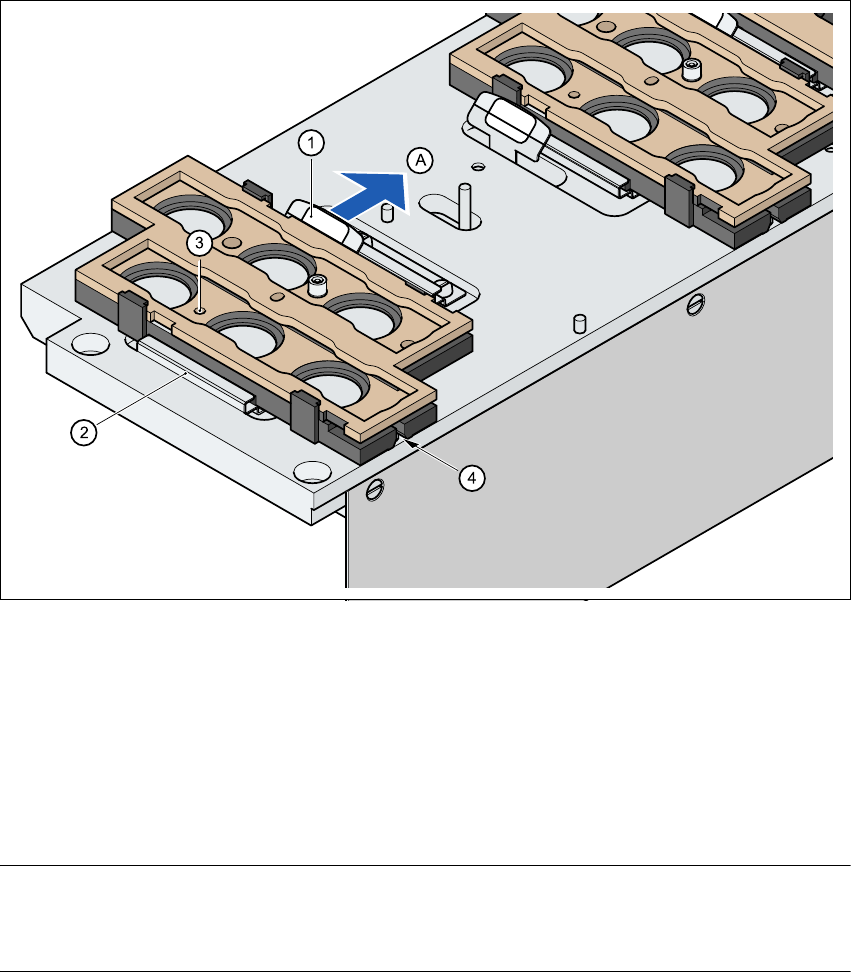 1
A
3
2
4