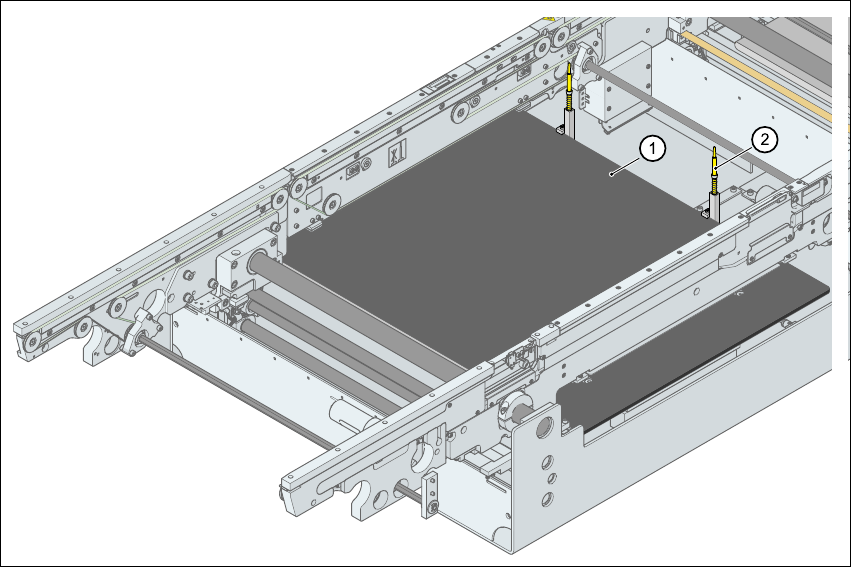 1
2