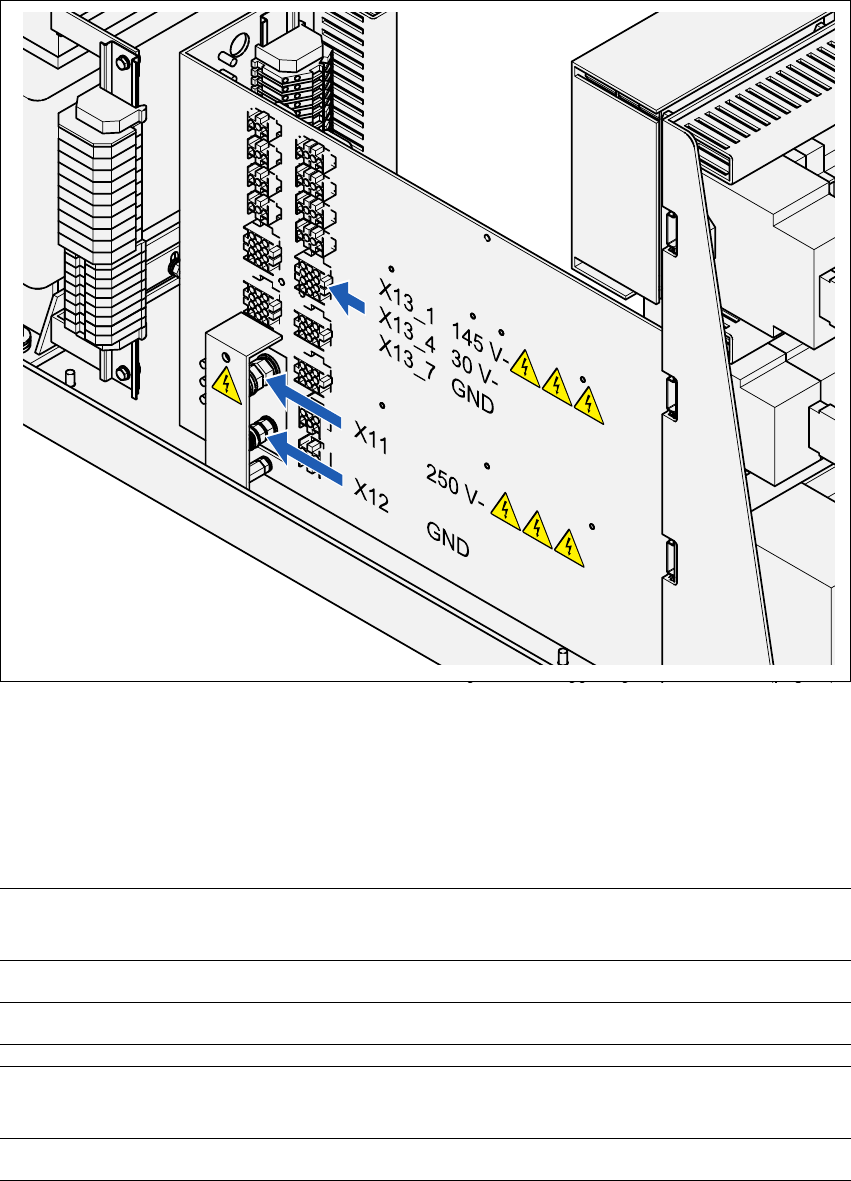 X13_1
X13_4
X13_7

145 V-
30 V-
GND

X11

X12

250 V-

GND