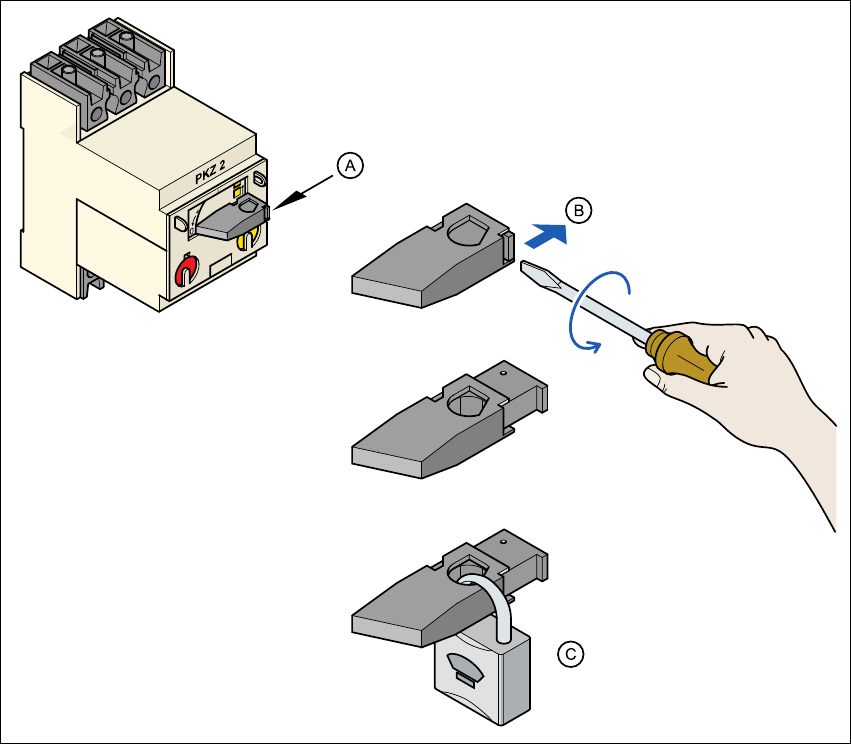 PKZ 2

A

B

C