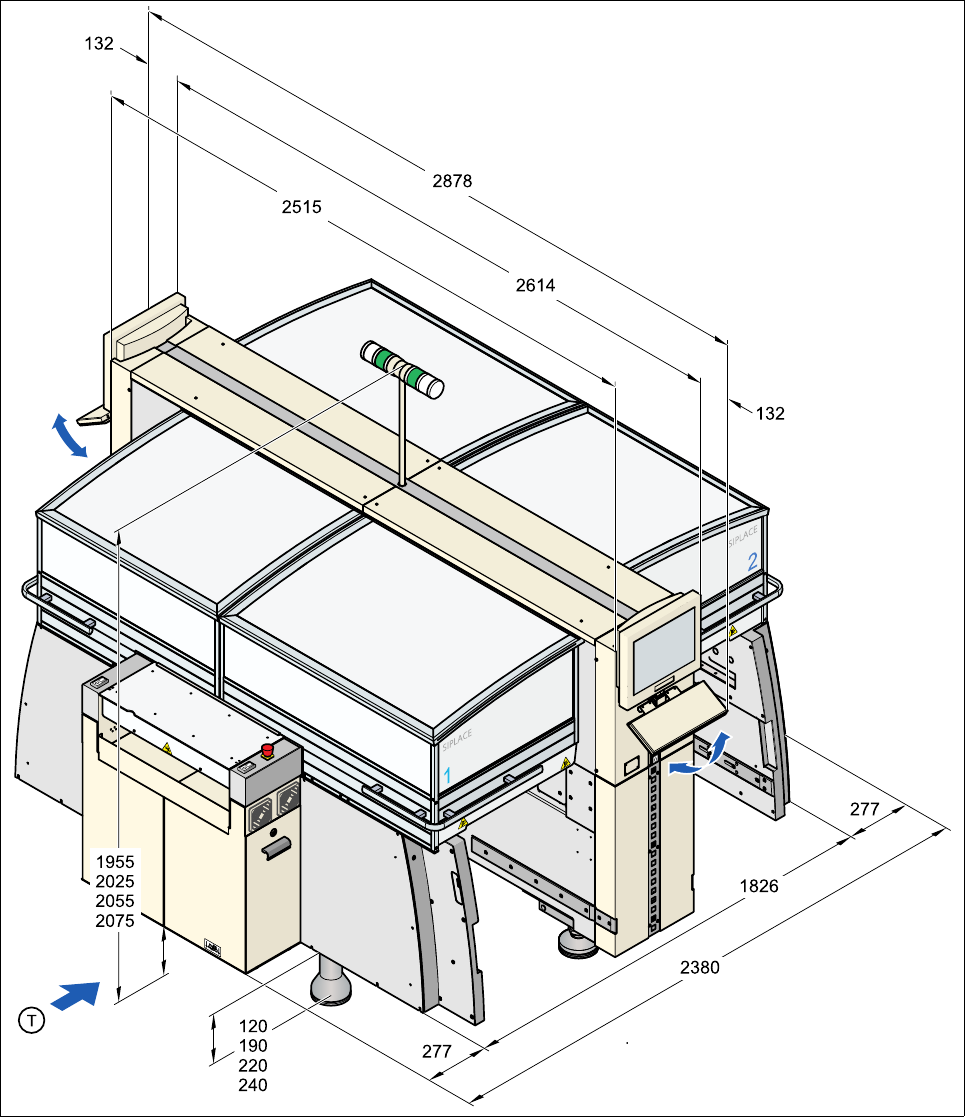 132
2878
2515
2614
132
SIPLACE
2
SIPLACE
1
277
1826
2380
1955
2025
2055
2075
T
120
190
220
240
277