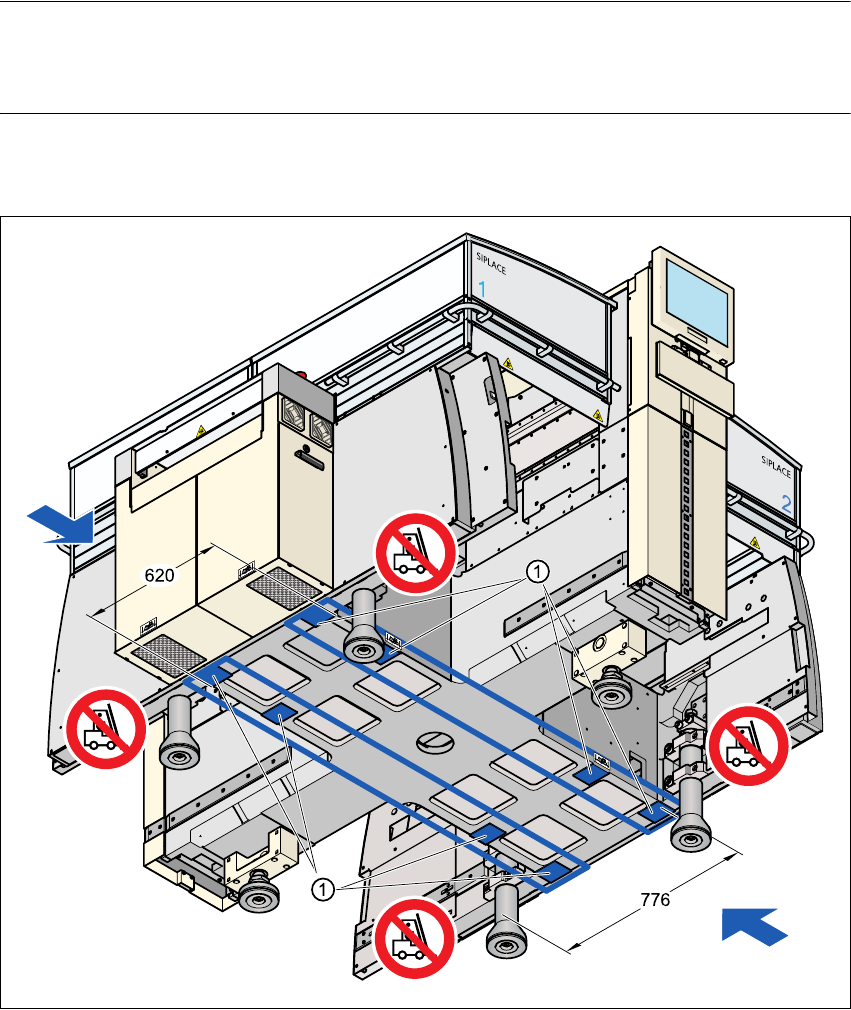 SIPLACE
1
SIPLACE
2
620
1
1
776