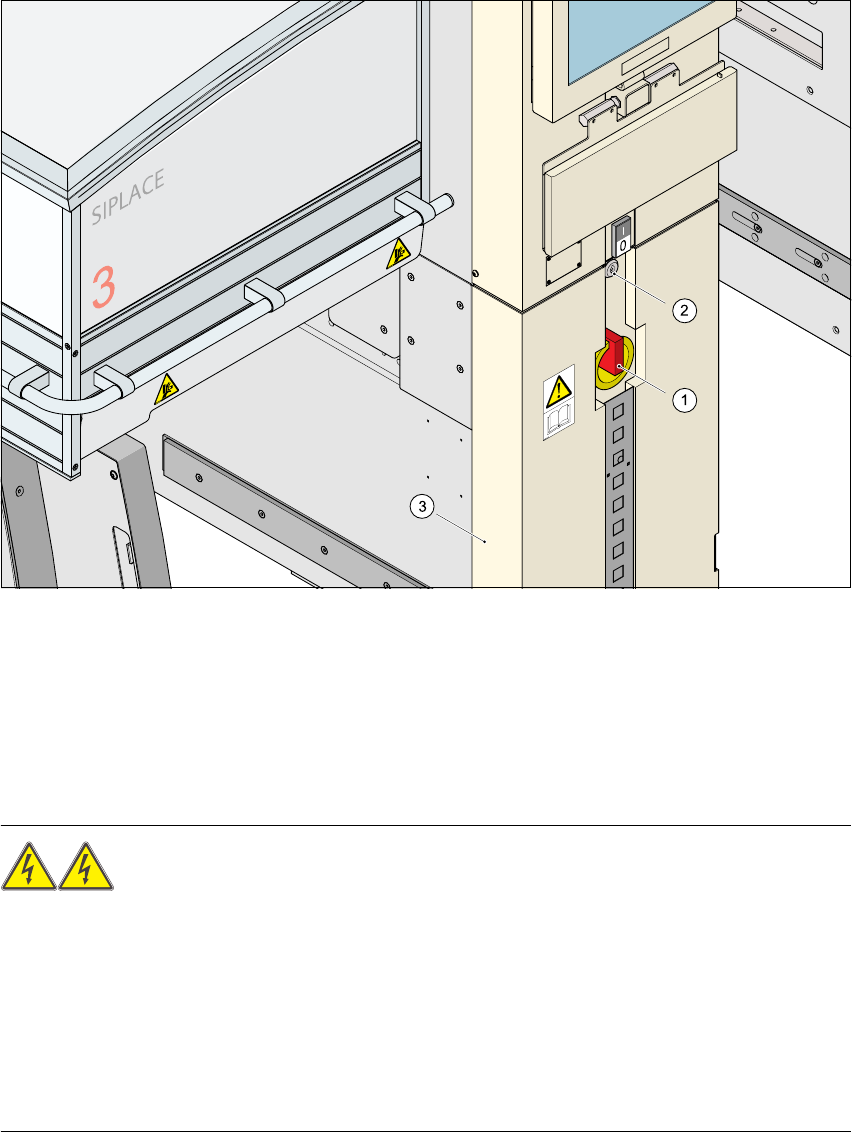 SIPLACE
3
I
0
2
1
3