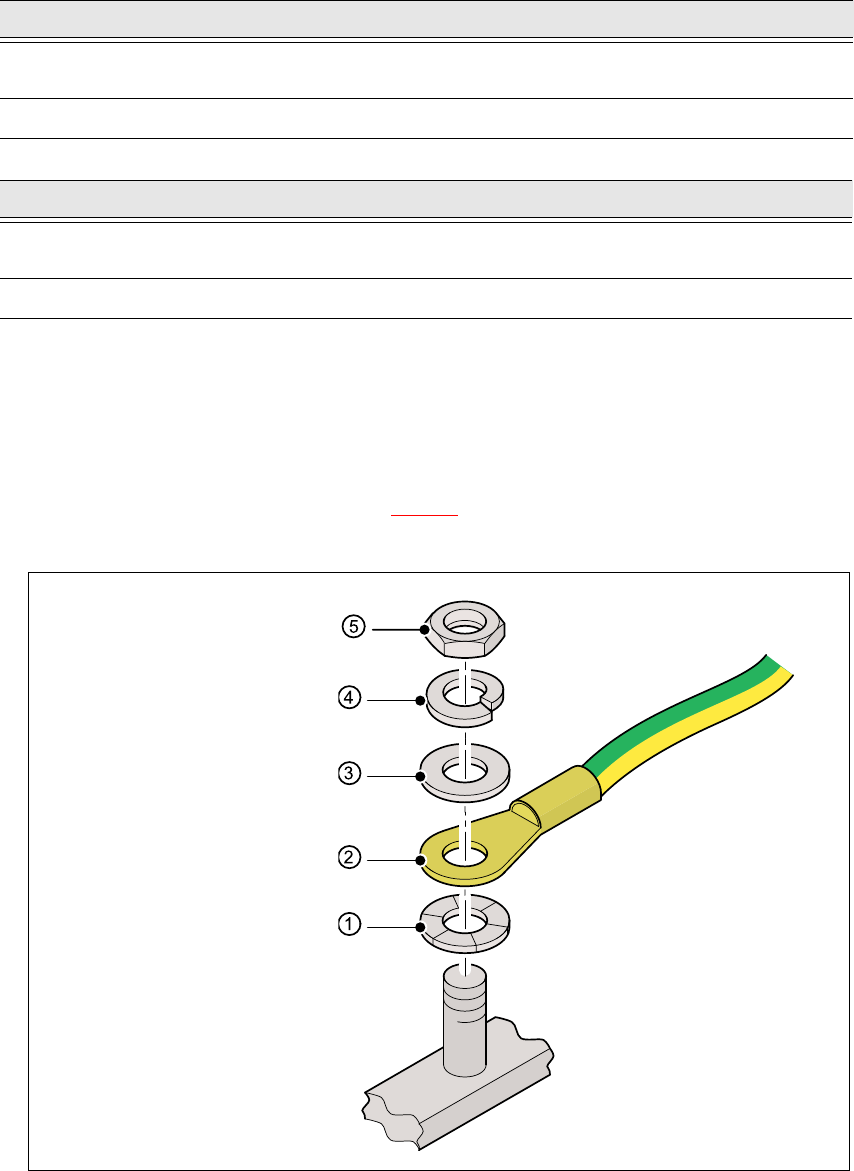 5

4

3

2

1