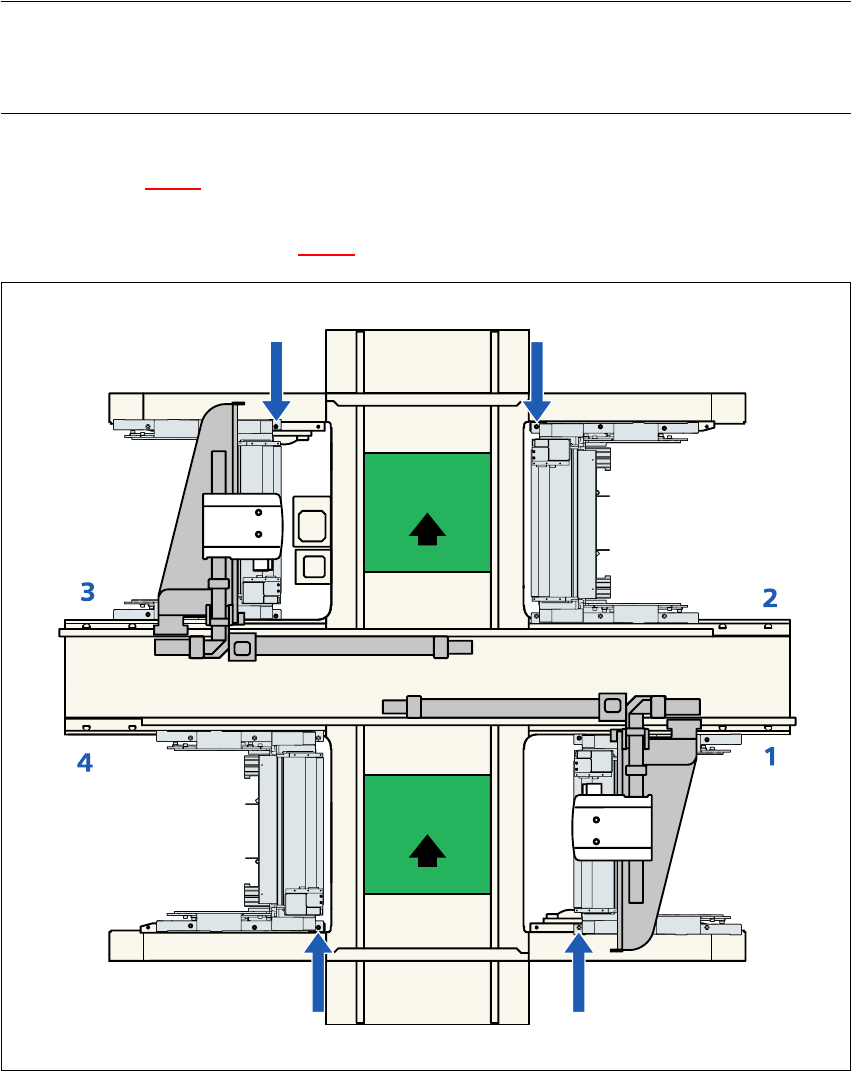 3

2

4

1