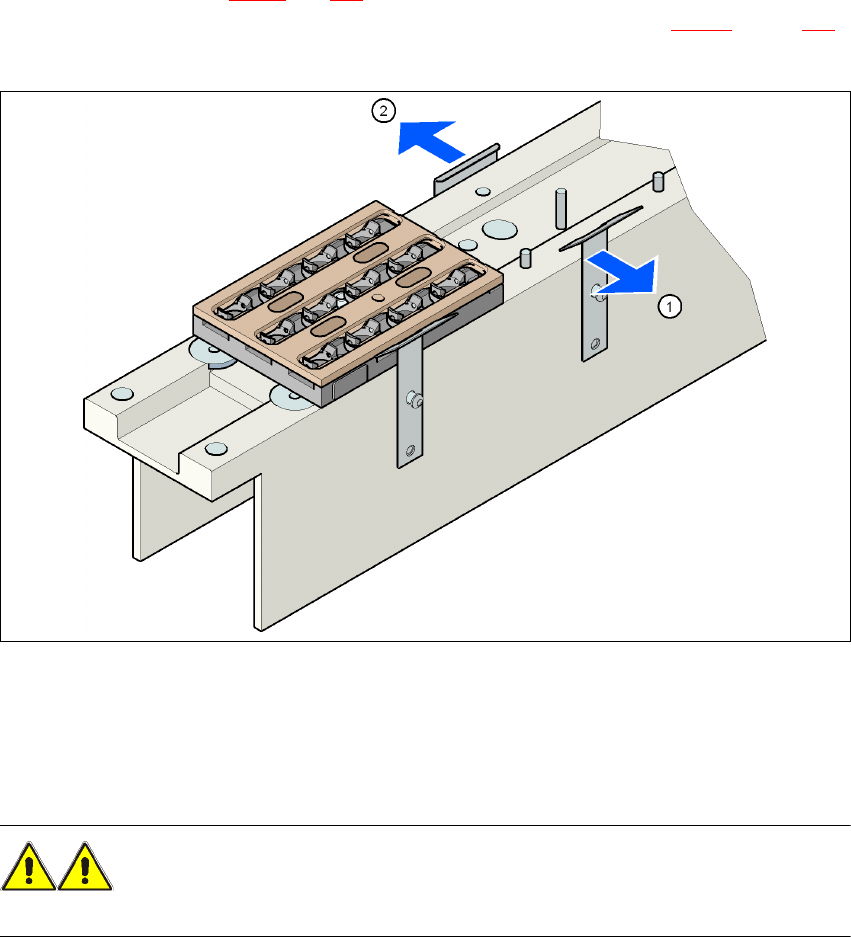 2

1