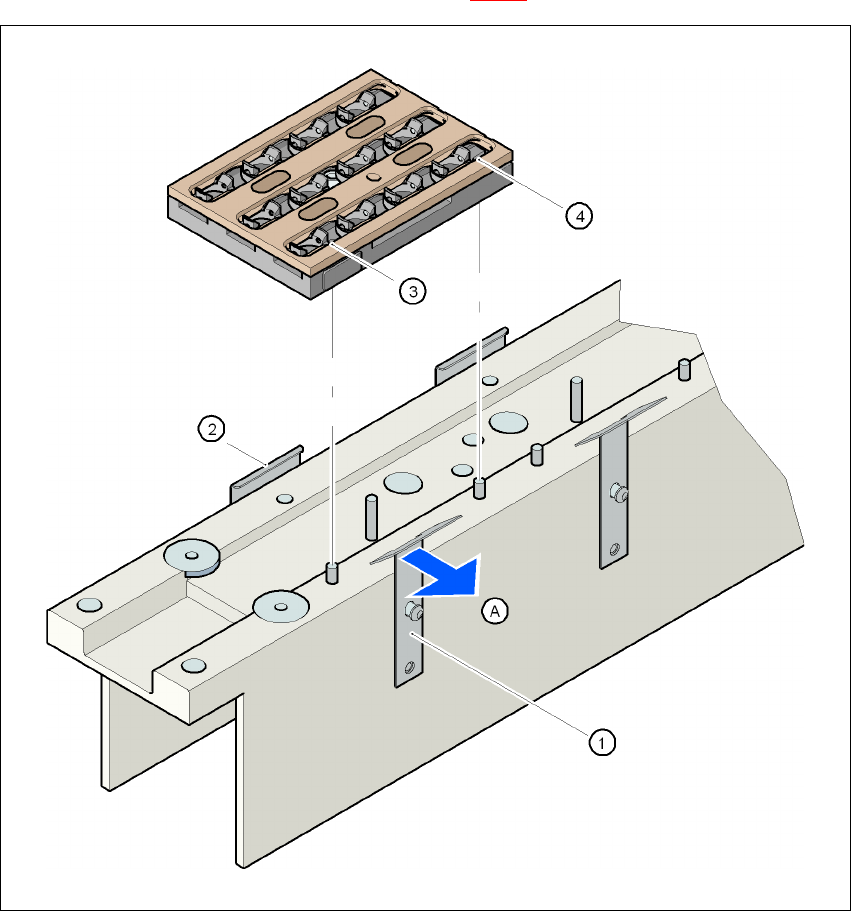 4

3

2

A

1