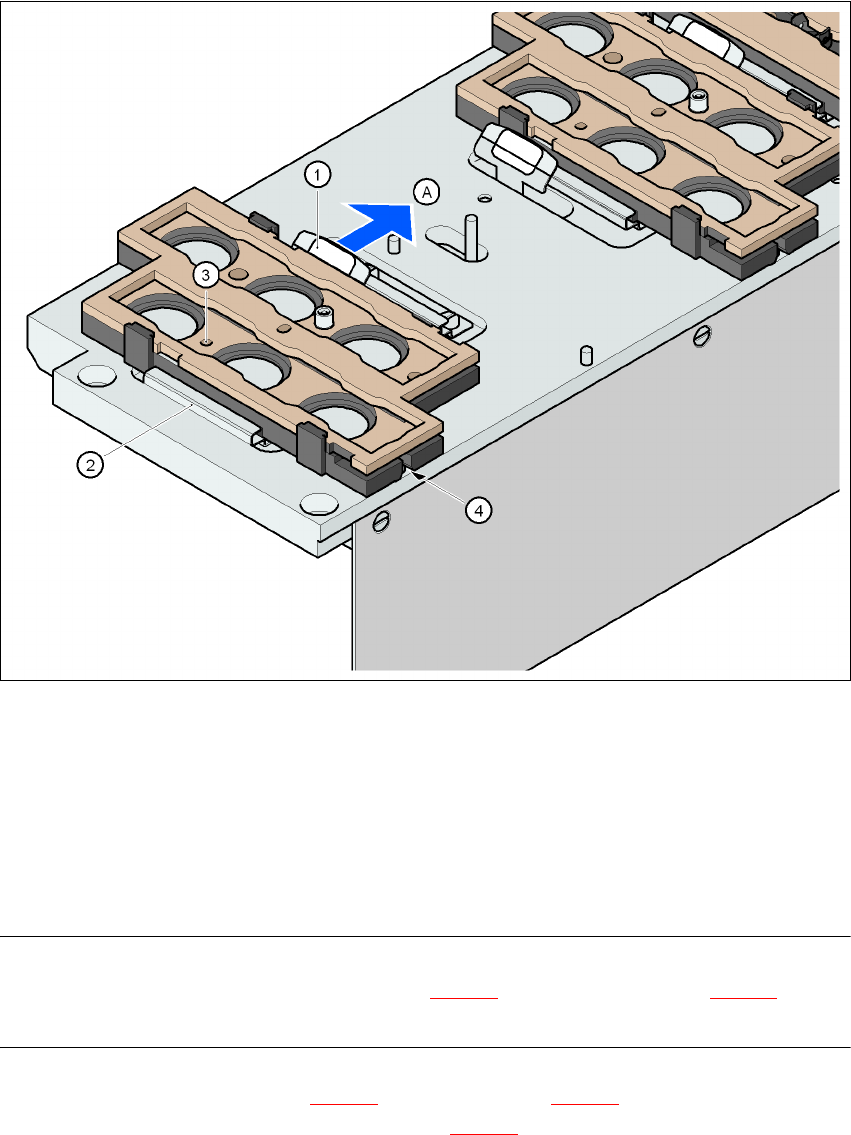 1
A
3
2
4