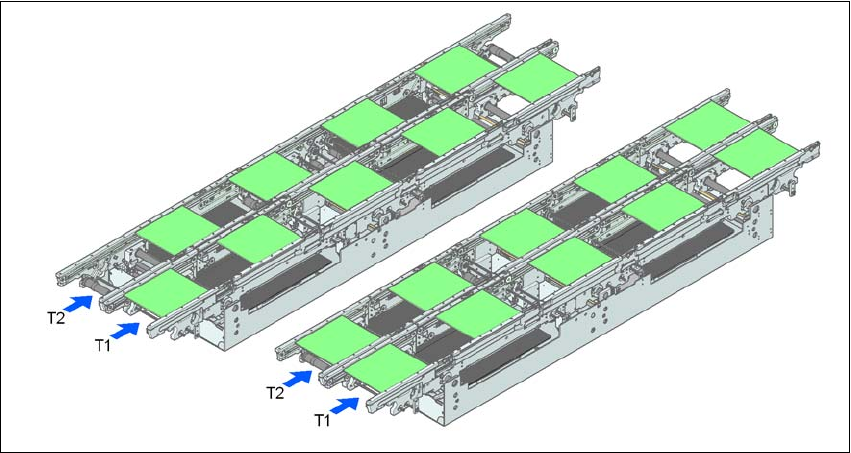 T2
T1
T2
T1