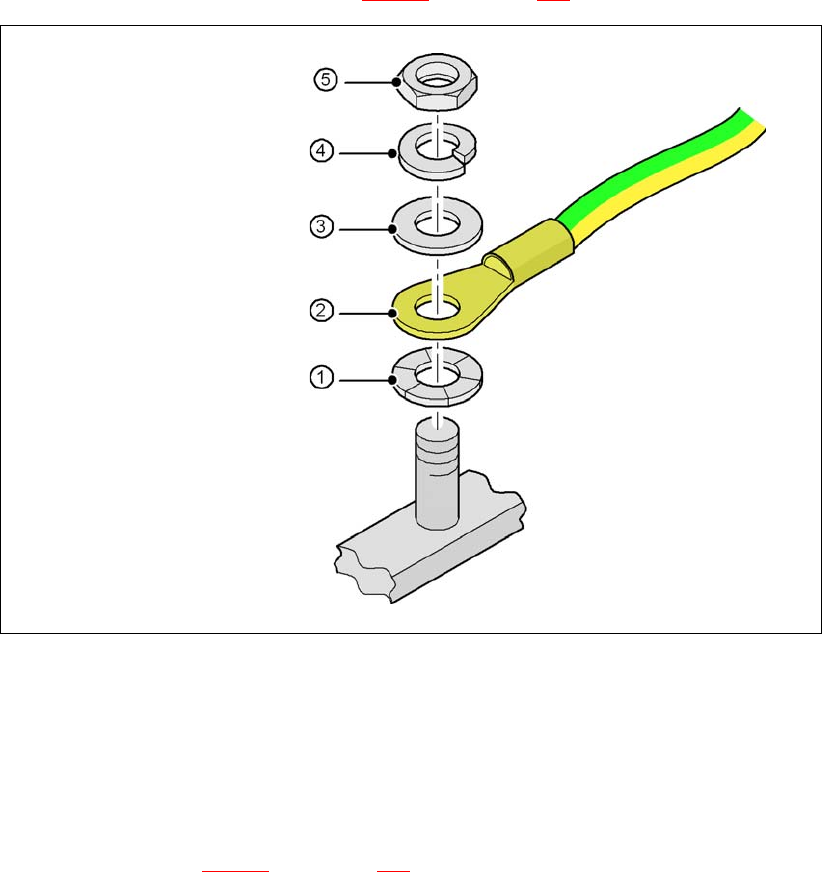 5
4
3
2
1