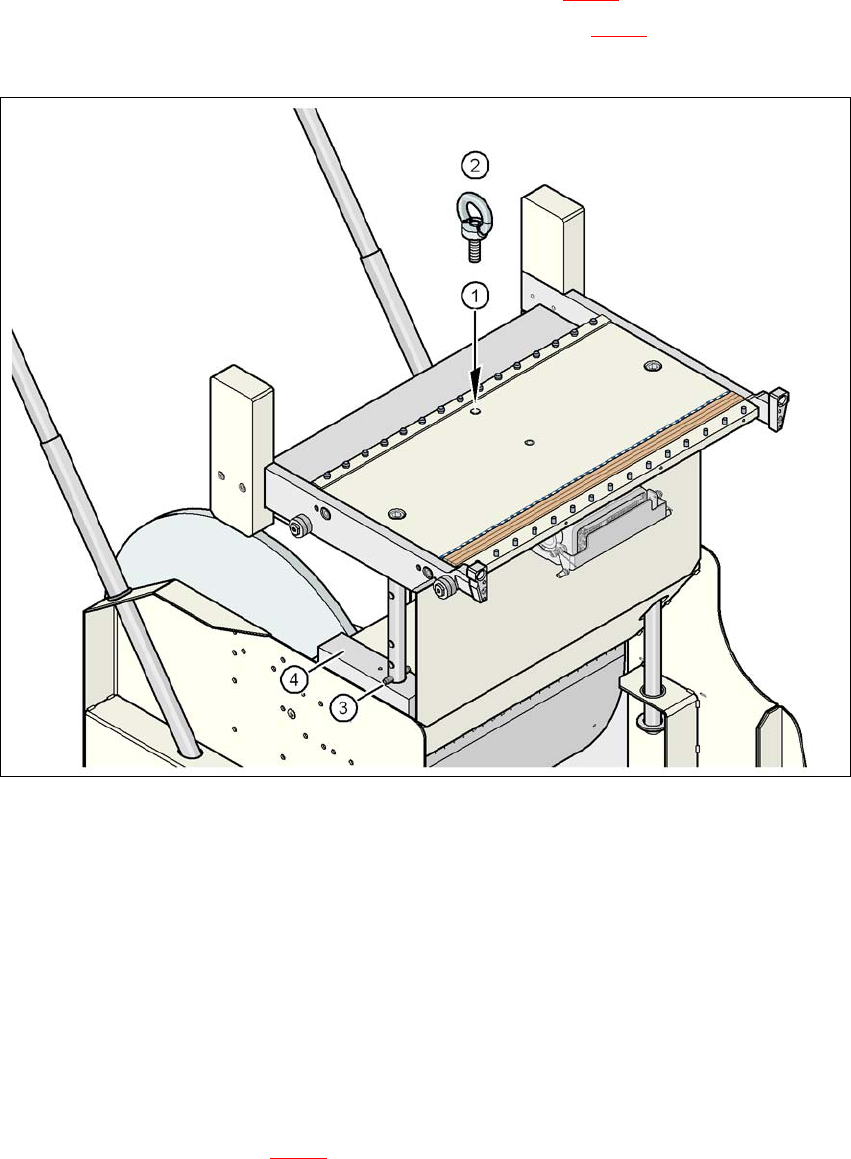 2

1

4

3