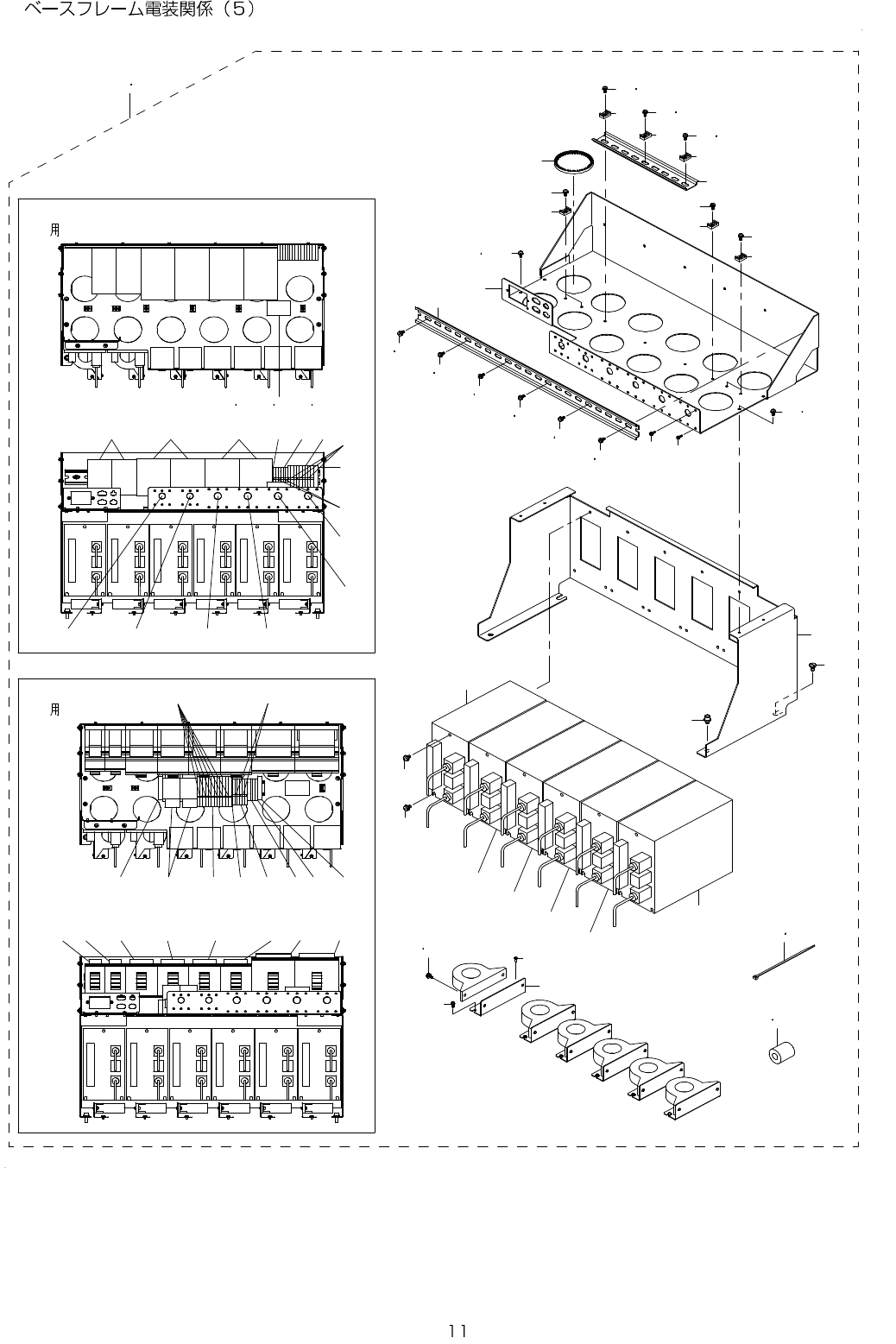 ベースフレーム電装関係（5）

用

用

11