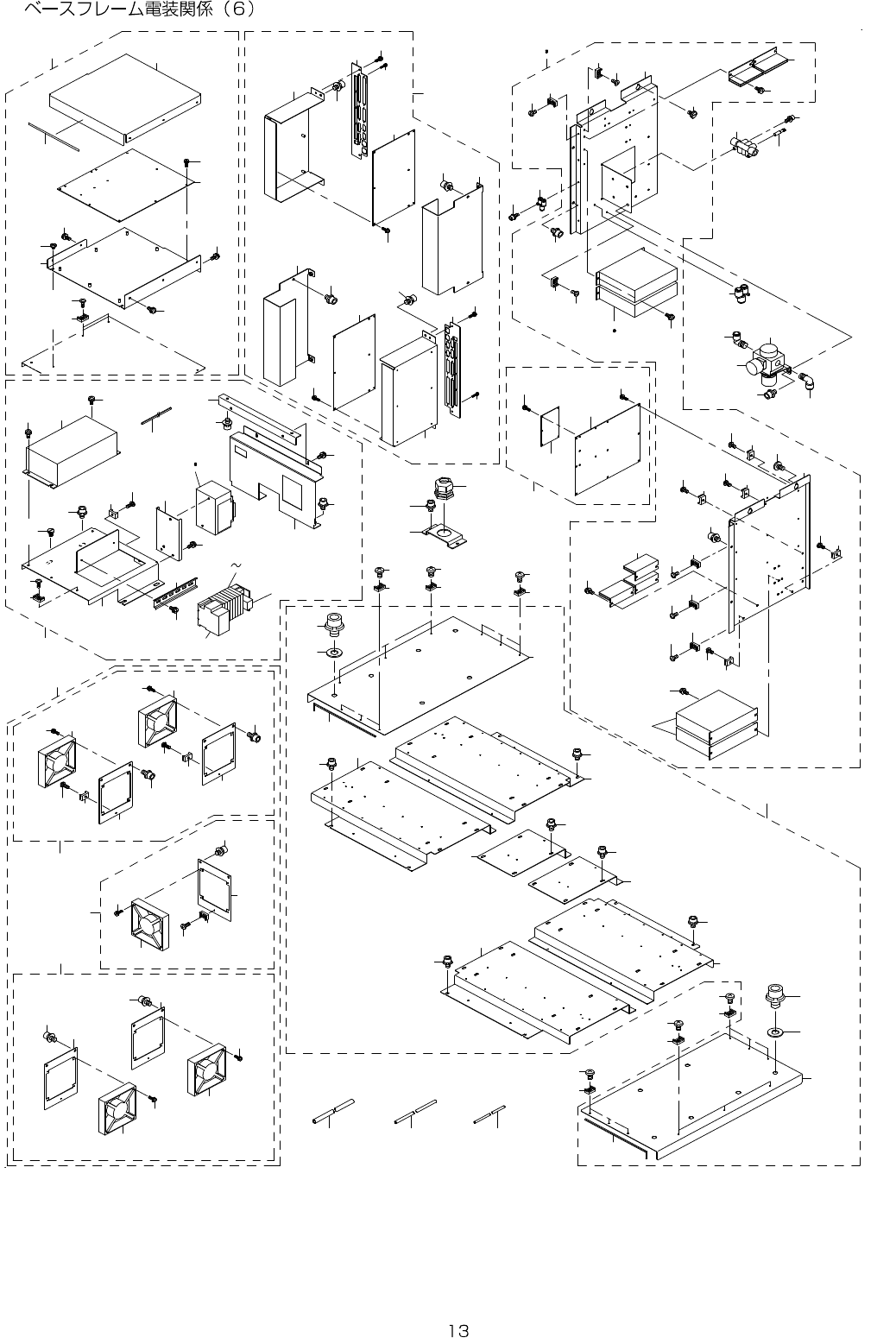 ベースフレーム電装関係（6）

13