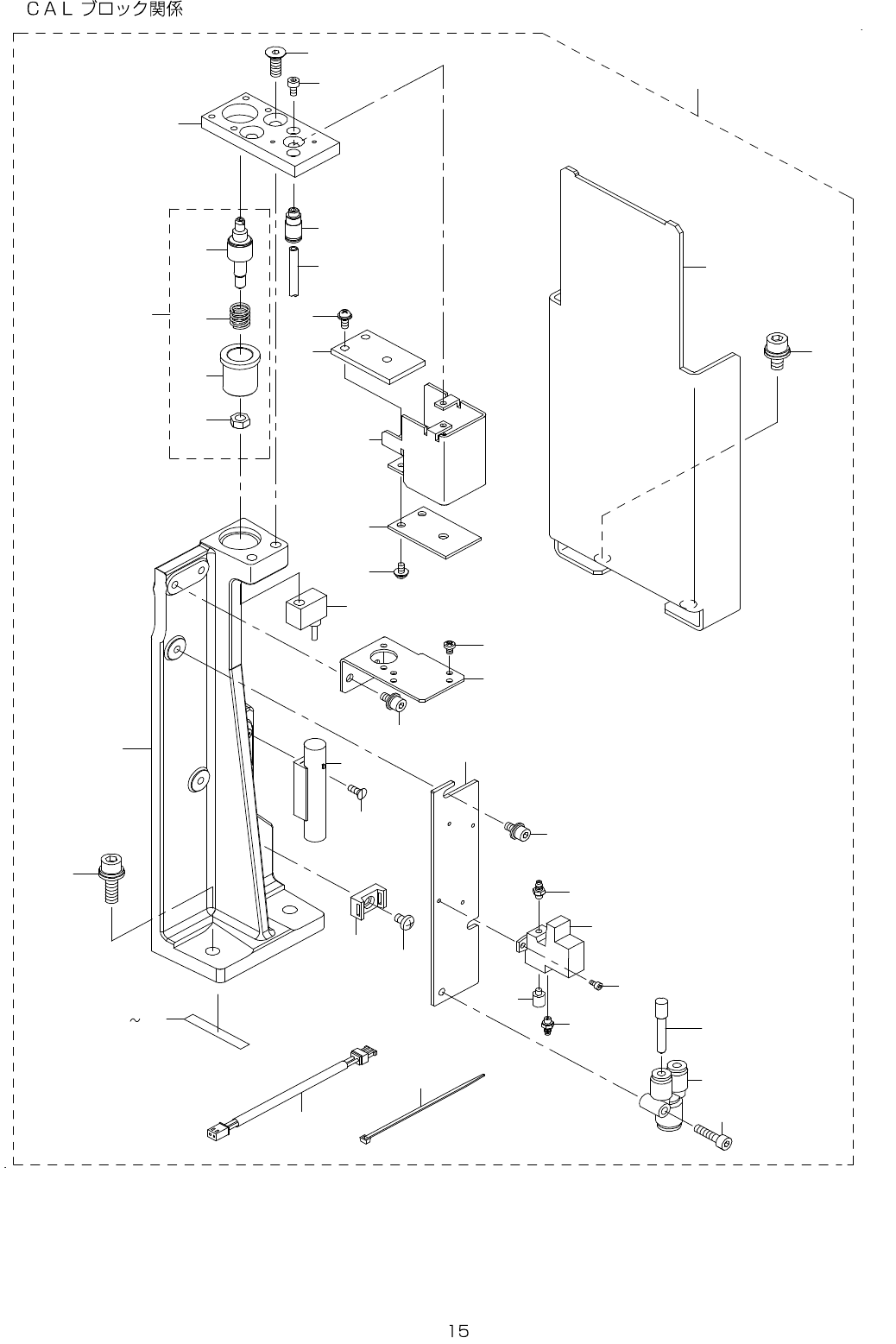 ＣＡＬ ブロック関係

~

15