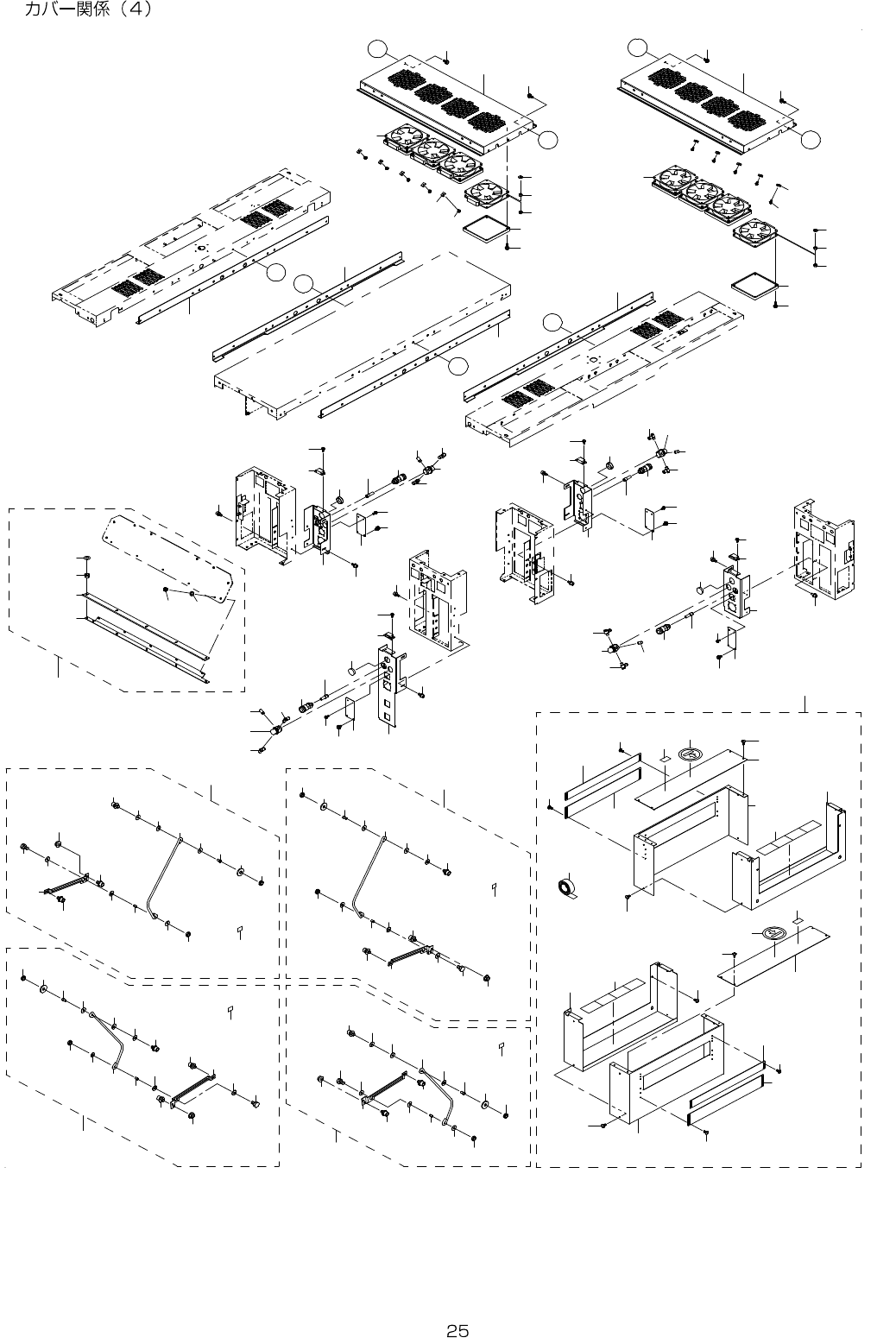 カバー関係（4）

25