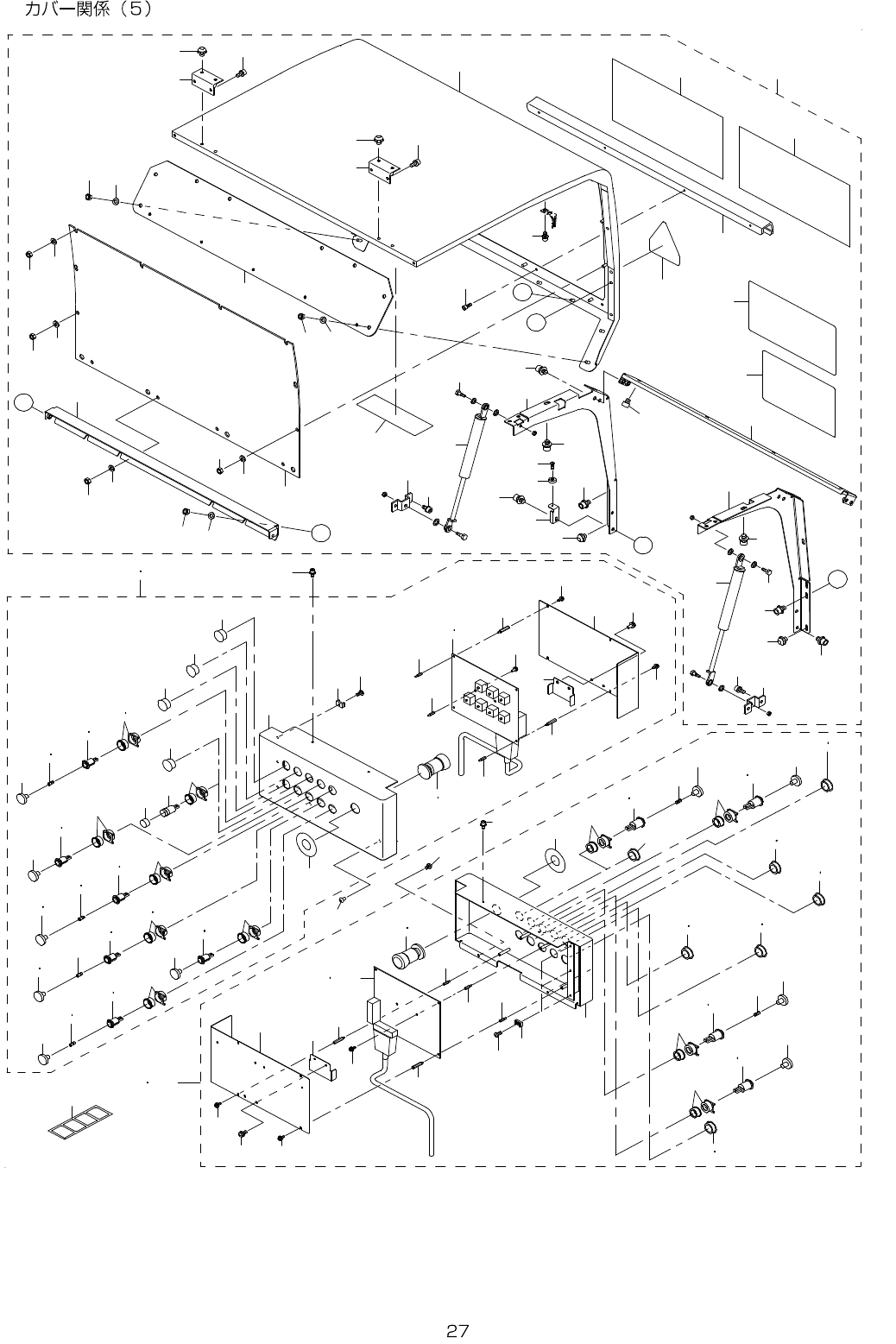 カバー関係（5）

27