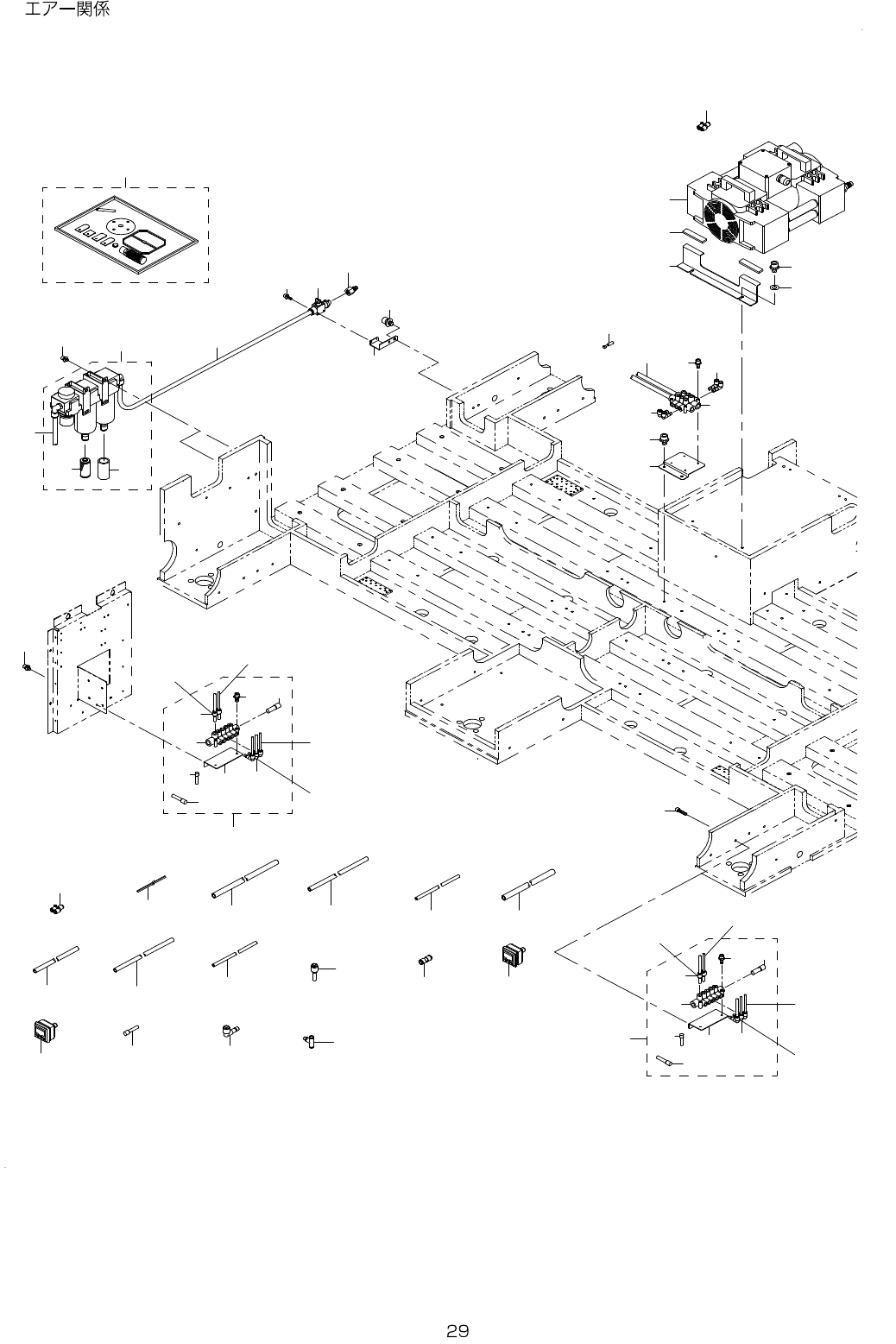 エアー関係

29