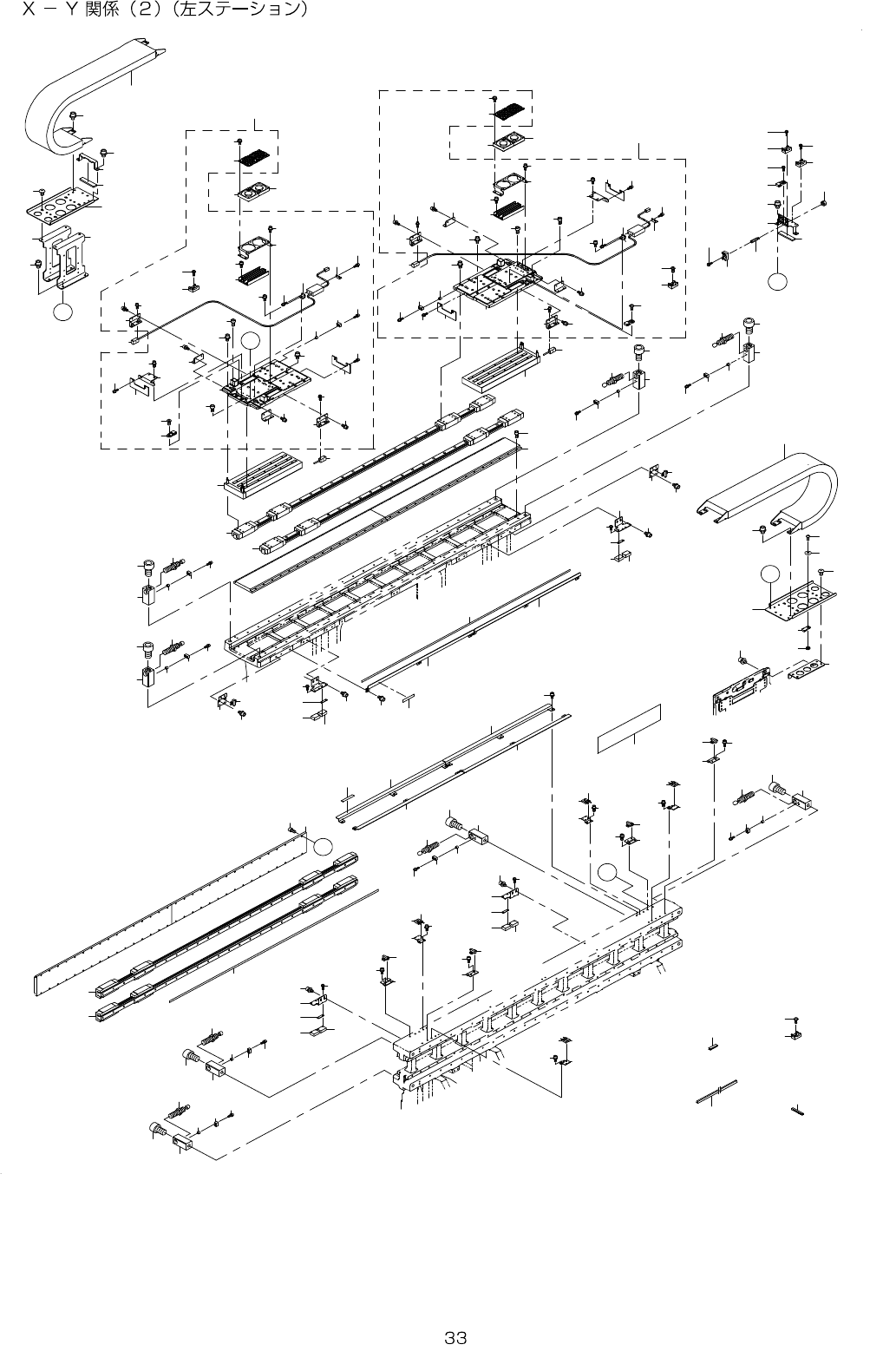 X － Y 関係（2）（左ステーション）

33