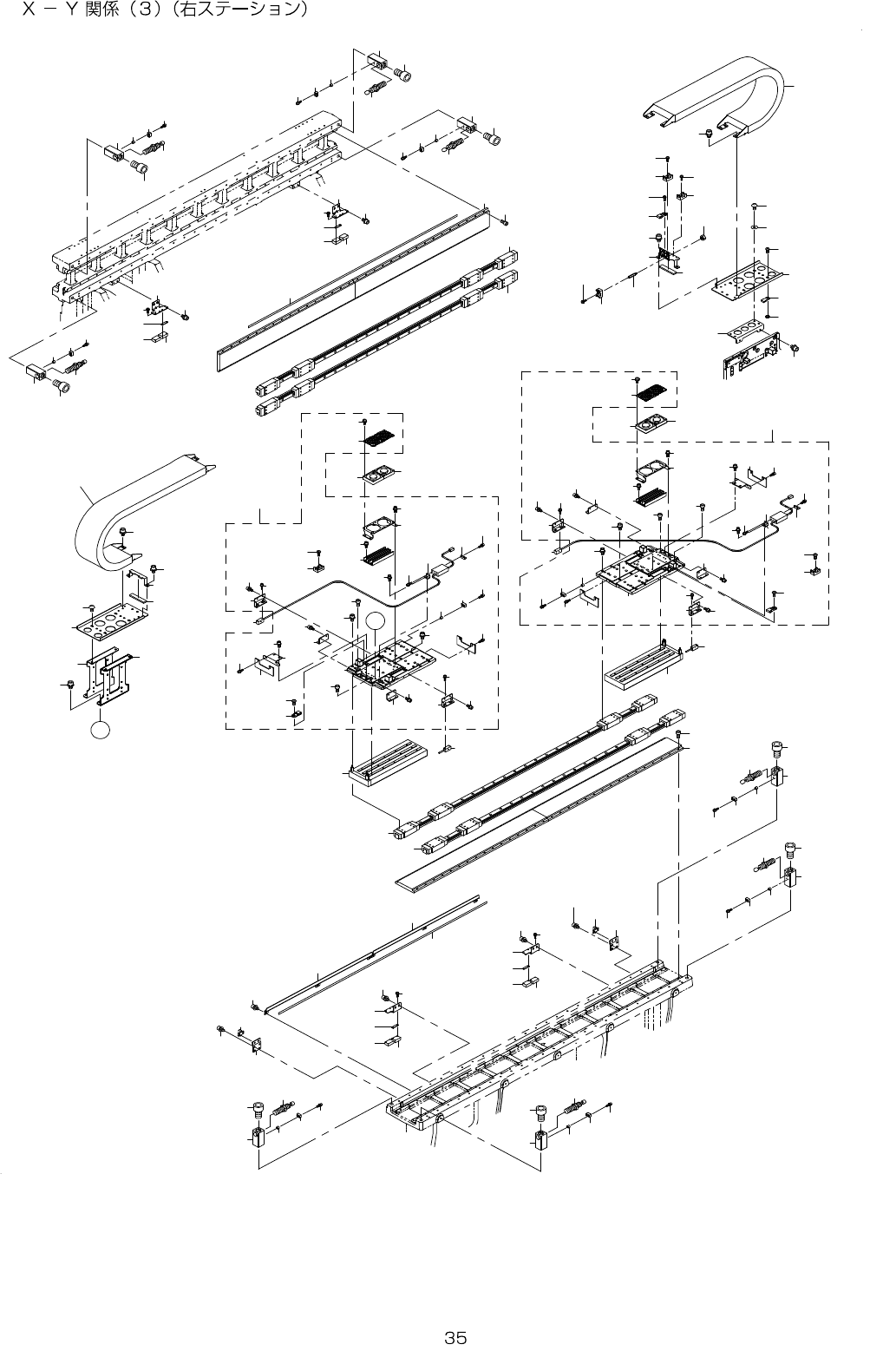 X － Y 関係（3）（右ステーション）

35